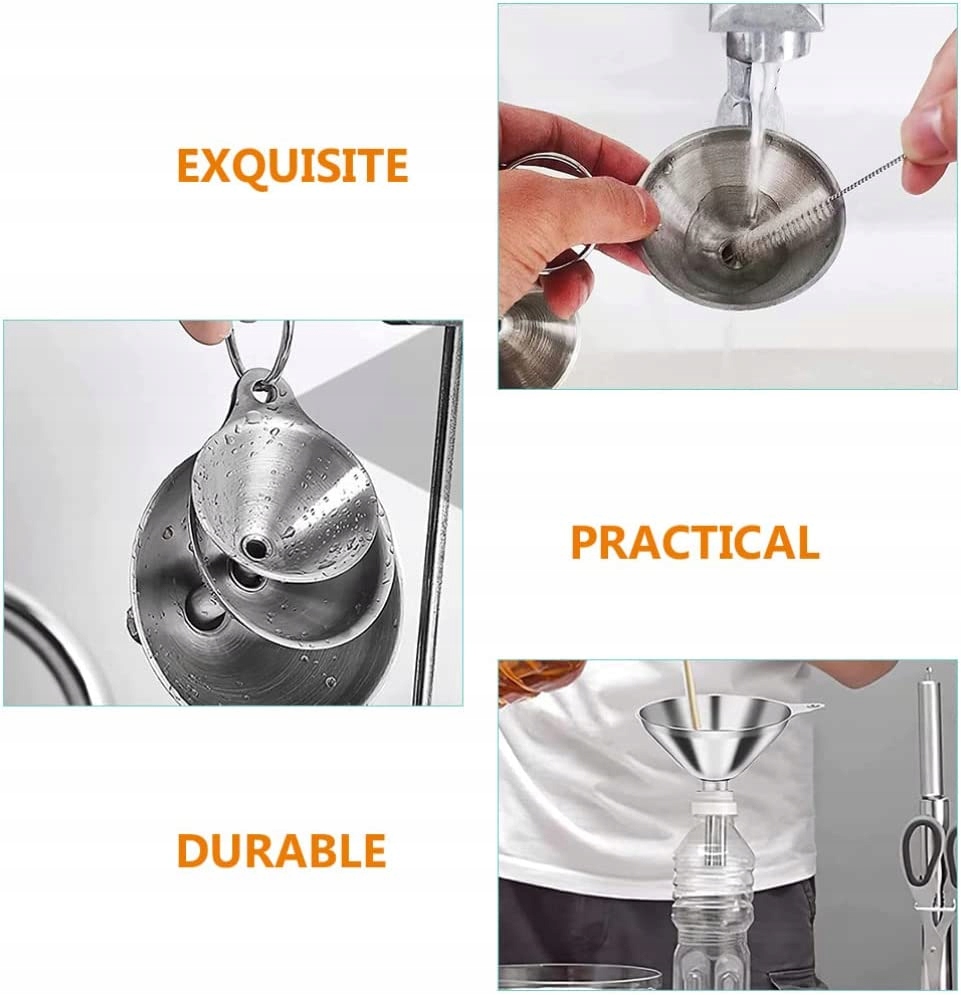 EXQUISITE

PRACTICAL

DURABLE