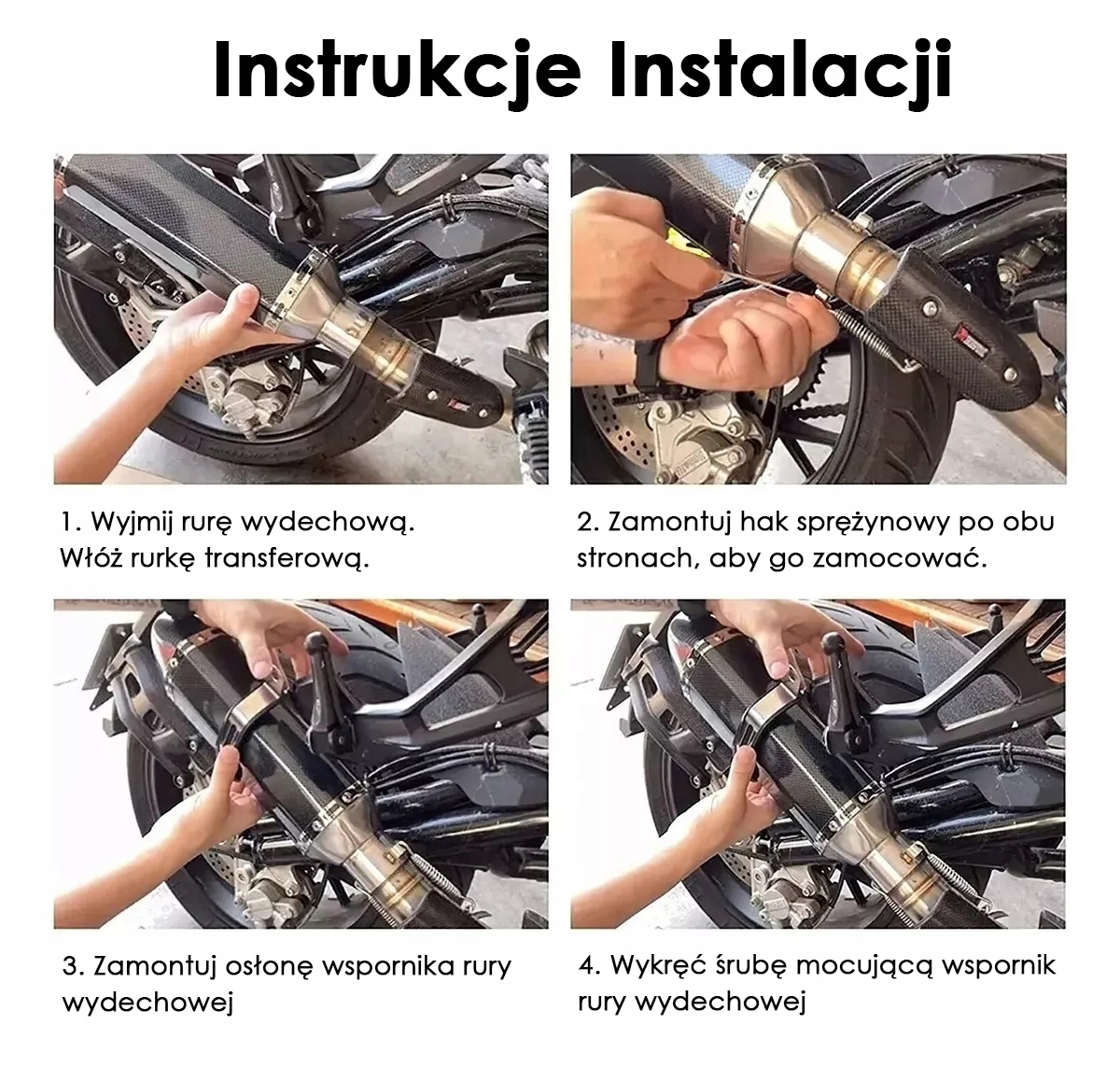 Instrukcje Instalacji

1. Wyjmij rurę wydechową. Włóż rurkę transferową.

2. Zamontuj hak sprężynowy po obu stronach, aby go zamocować.

3. Zamontuj osłonę wspornika rury wydechowej

4. Wykręć śrubę mocującą wspornik rury wydechowej