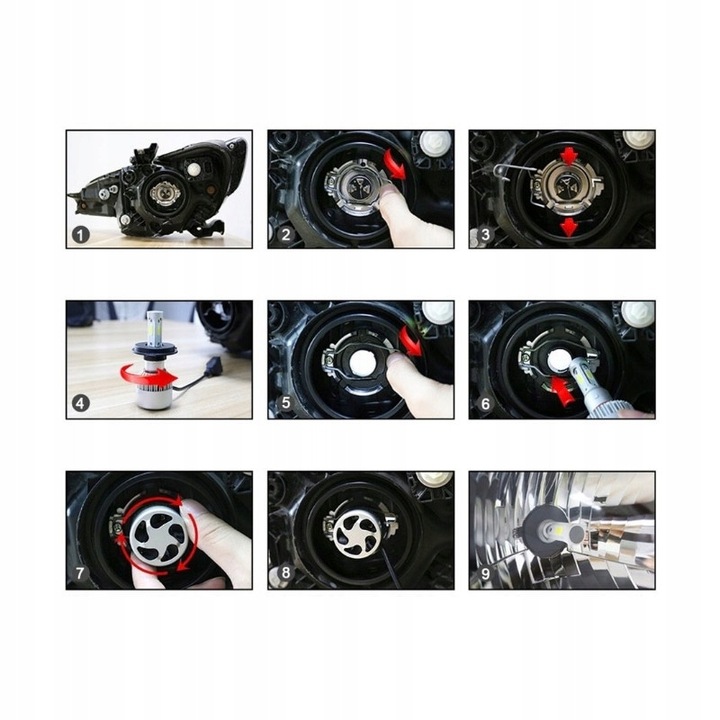 1
2
3
4
5
6
7
8
9