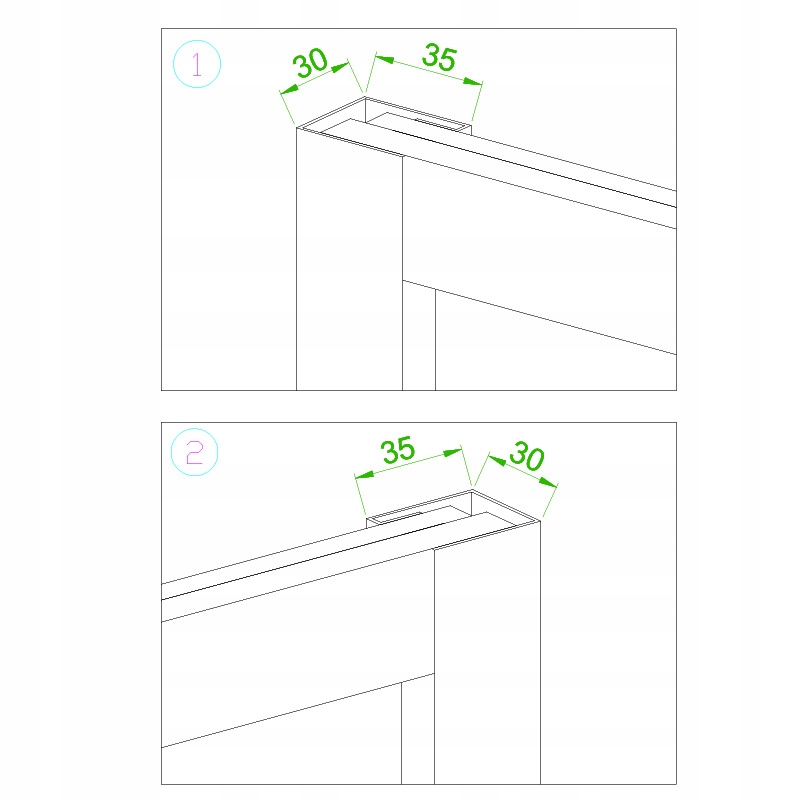 1
30
35

2
35
30