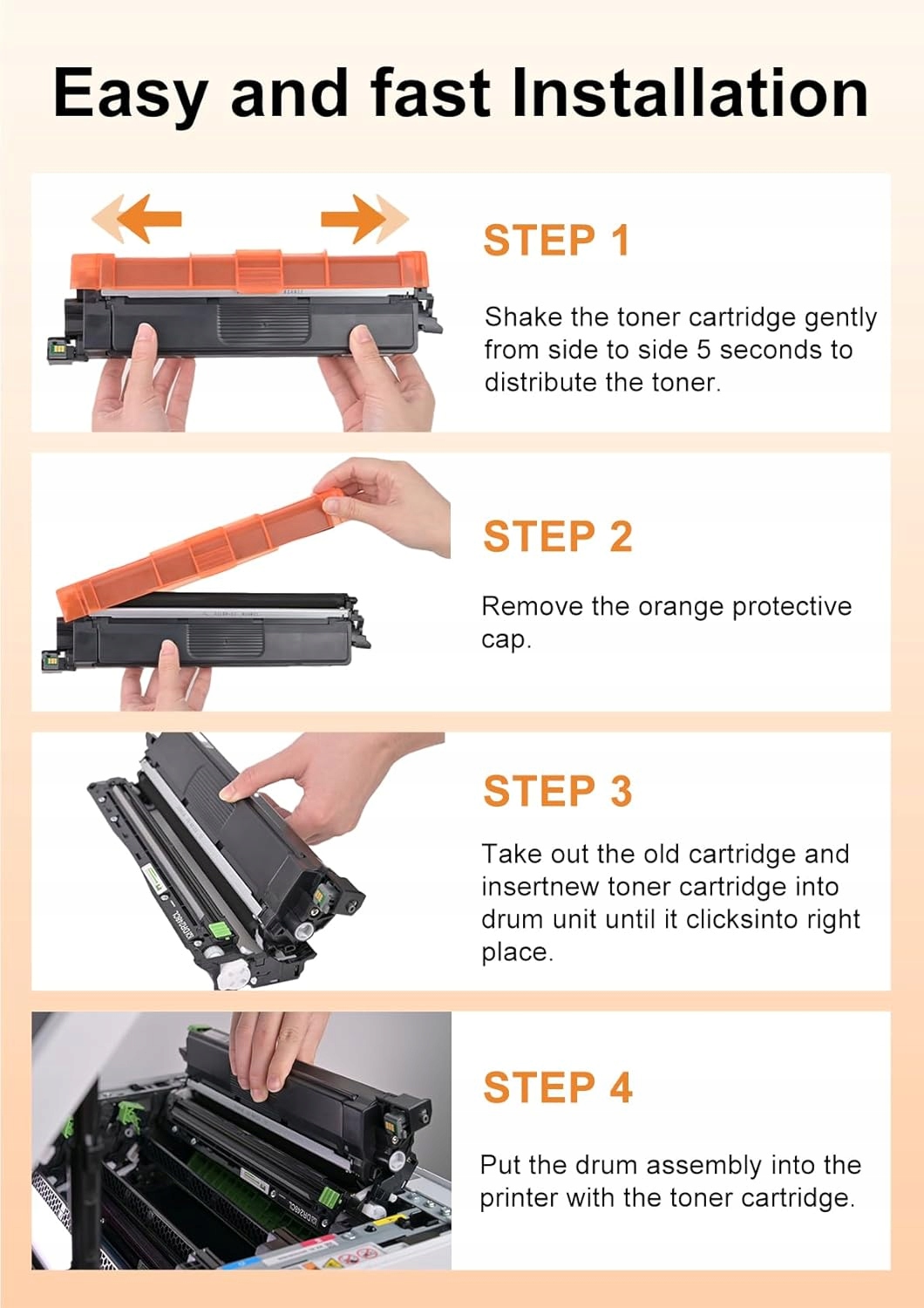 Easy and fast Installation

STEP 1

Shake the toner cartridge gently from side to side 5 seconds to distribute the toner.

STEP 2

Remove the orange protective cap.

STEP 3

Take out the old cartridge and insertnew toner cartridge into drum unit until it clicksinto right place.

STEP 4

Put the drum assembly into the printer with the toner cartridge.