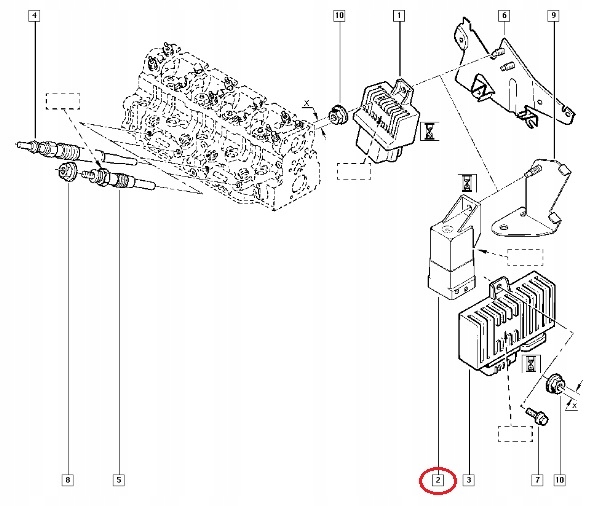 4
10
1
6
9
X
X
8
5
2
3
7
10