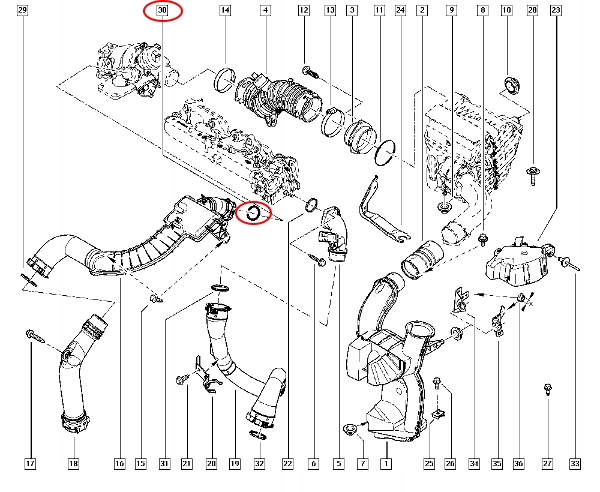 29 30 14 4 12 13 3 11 24 2 9 8 10 28 23

17 18 16 15 31 21 20 19 32 22 6 5 7 1 25 26 34 35 36 27 33