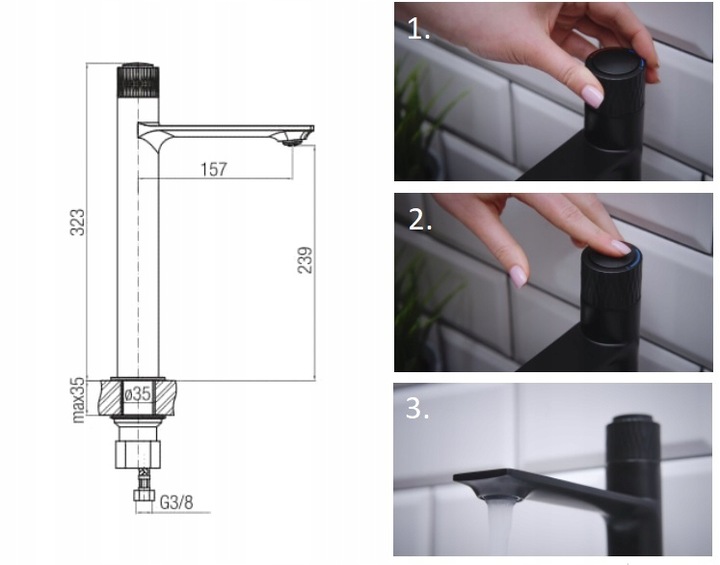 323

157

239

max35

ø35

G3/8

1.

2.

3.