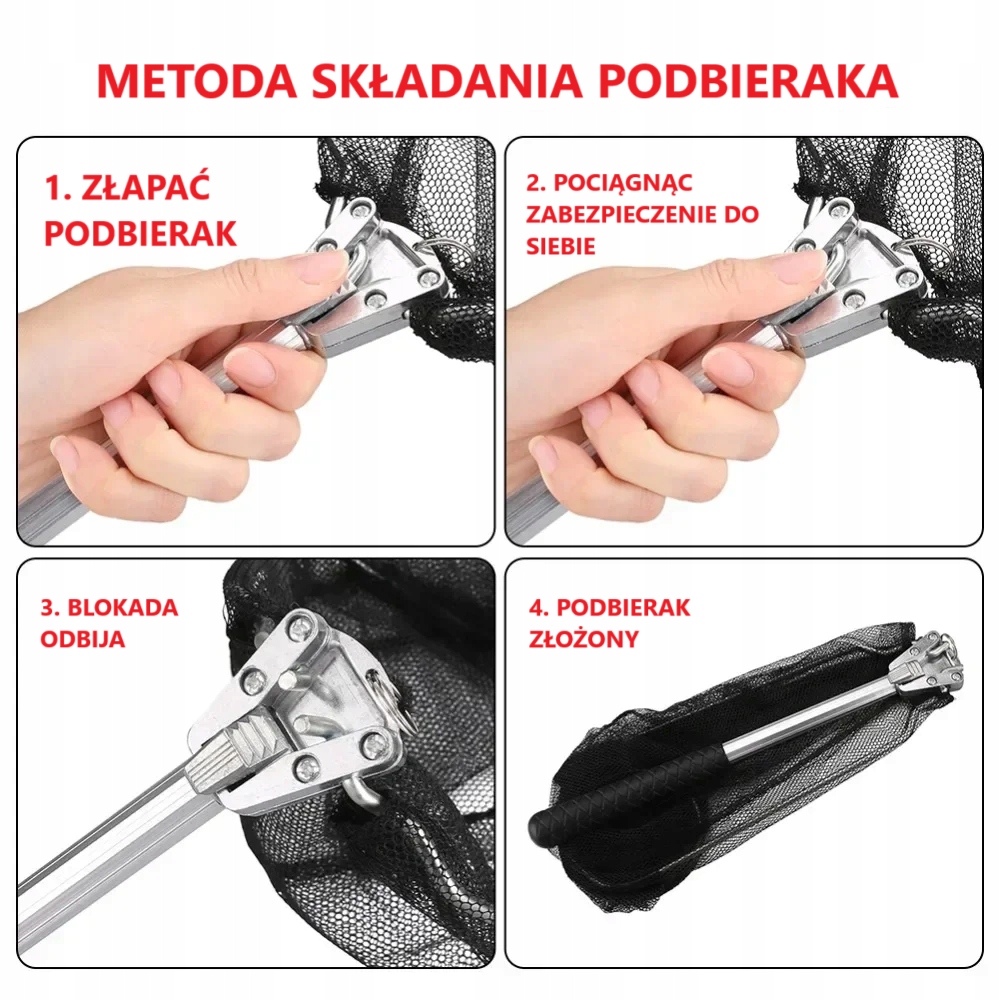 METODA SKŁADANIA PODBIERAKA

1. ZŁAPAĆ PODBIERAK

2. POCIĄGNĄC ZABEZPIECZENIE DO SIEBIE

3. BLOKADA ODBIJA

4. PODBIERAK ZŁOŻONY