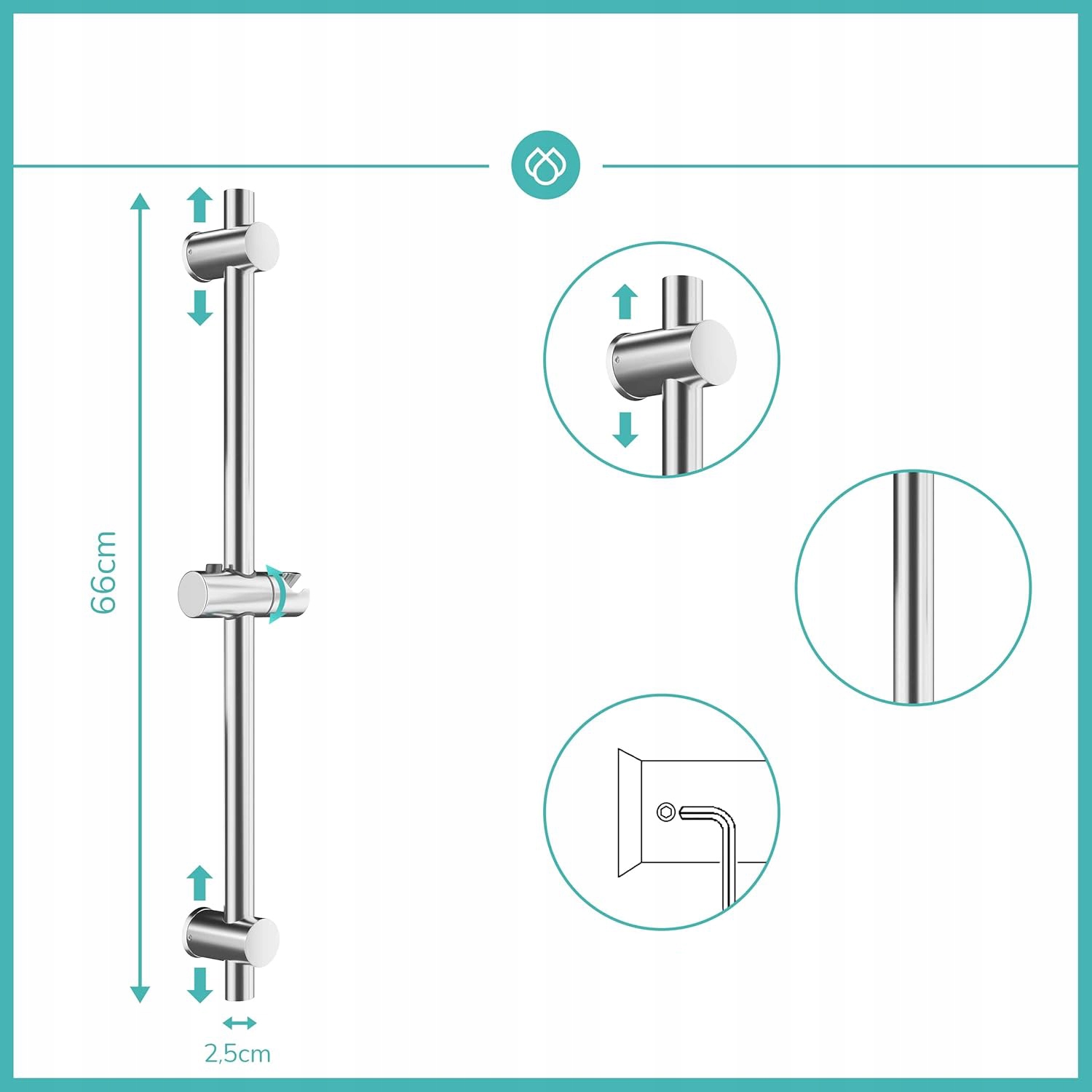 66cm

2,5cm