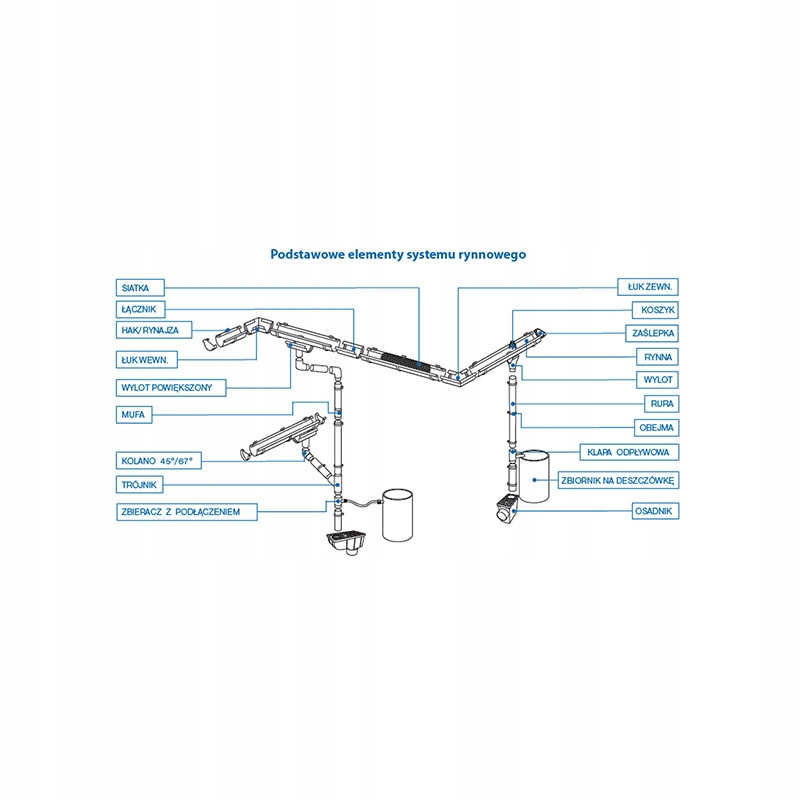 Podstawowe elementy systemu rynnowego

SIATKA
ŁĄCZNIK
HAK/ RYNAJZA
ŁUK WEWN.
WYLOT POWIĘKSZONY
MUFA
KOLANO 45°/67°
TRÓJNIK
ZBIERACZ Z PODŁĄCZENIEM

ŁUK ZEWN.
KOSZYK
ZAŚLEPKA
RYNNA
WYLOT
RURA
OBEJMA
KLAPA ODPŁYWOWA
ZBIORNIK NA DESZCZÓWKĘ
OSADNIK