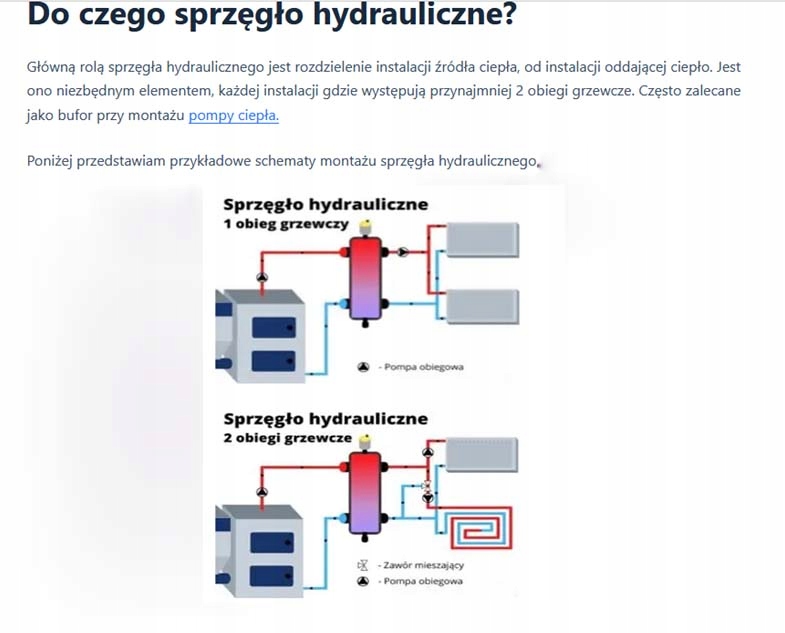 Do czego sprzęgło hydrauliczne?

Główną rolą sprzęgła hydraulicznego jest rozdzielenie instalacji źródła ciepła, od instalacji oddającej ciepło. Jest ono niezbędnym elementem, każdej instalacji gdzie występują przynajmniej 2 obiegi grzewcze. Często zalecane jako bufor przy montażu pompy ciepła.

Poniżej przedstawiam przykładowe schematy montażu sprzęgła hydraulicznego.

Sprzęgło hydrauliczne
1 obieg grzewczy

- Pompa obiegowa

Sprzęgło hydrauliczne
2 obiegi grzewcze

- Zawór mieszający
- Pompa obiegowa