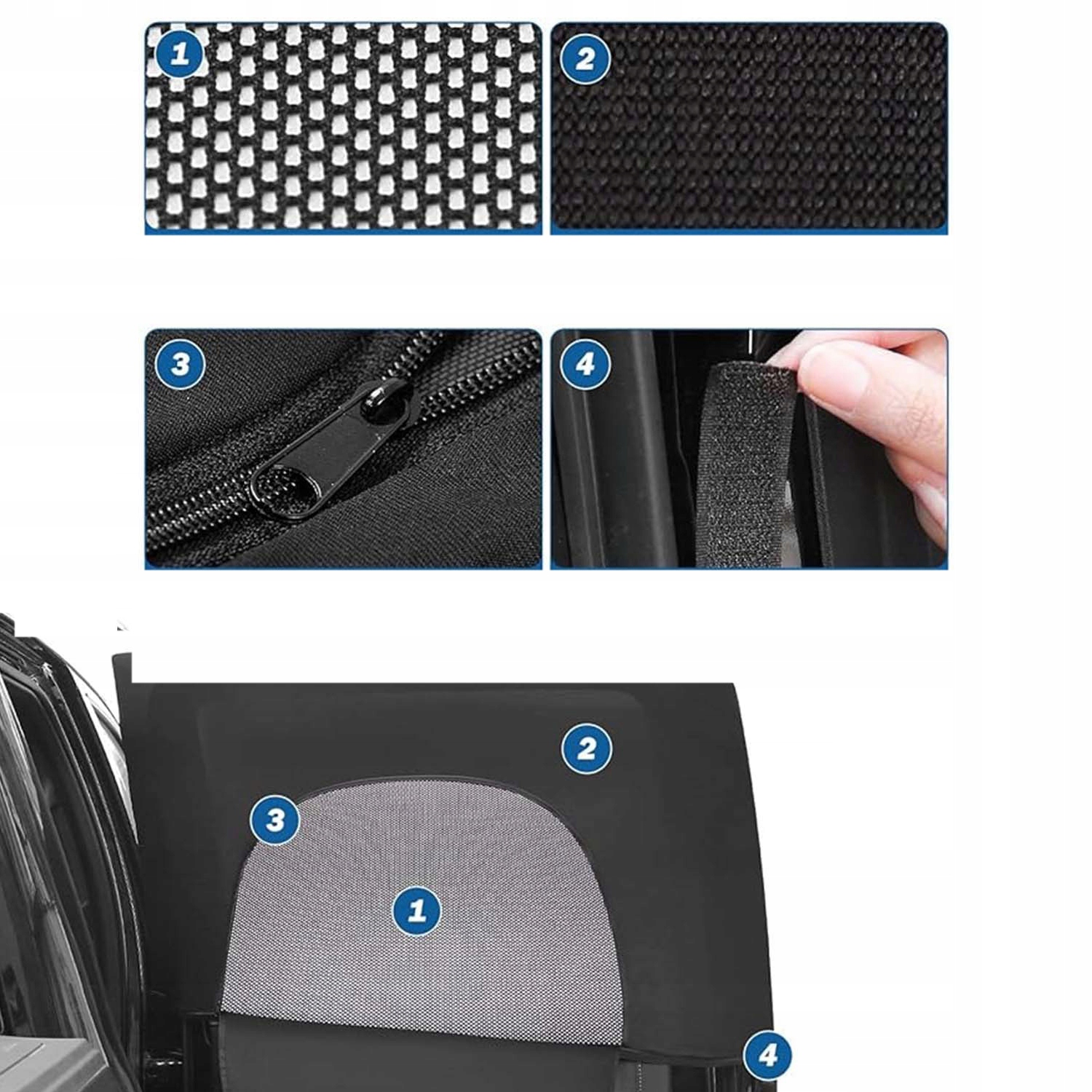 1
2
3
4
2
3
1
4