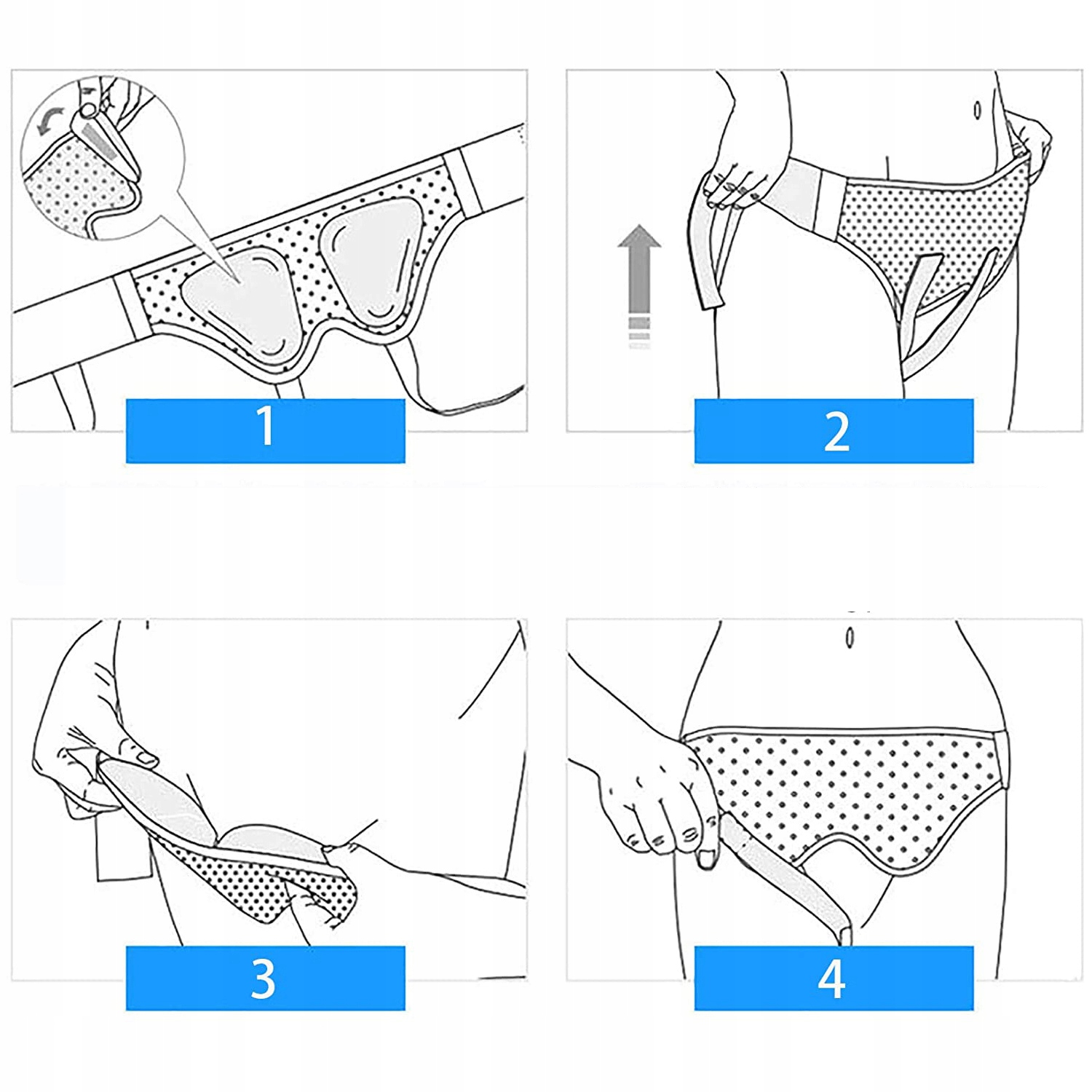 1

2

3

4