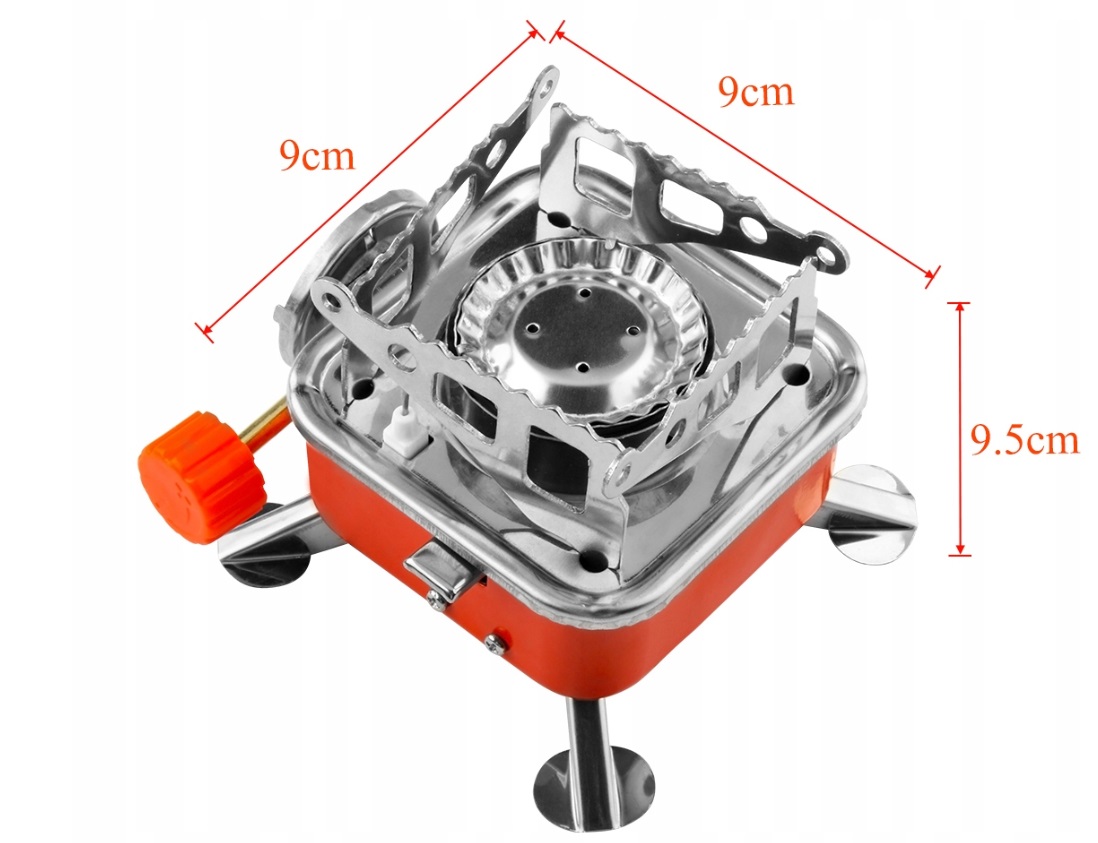 9cm

9cm

9.5cm