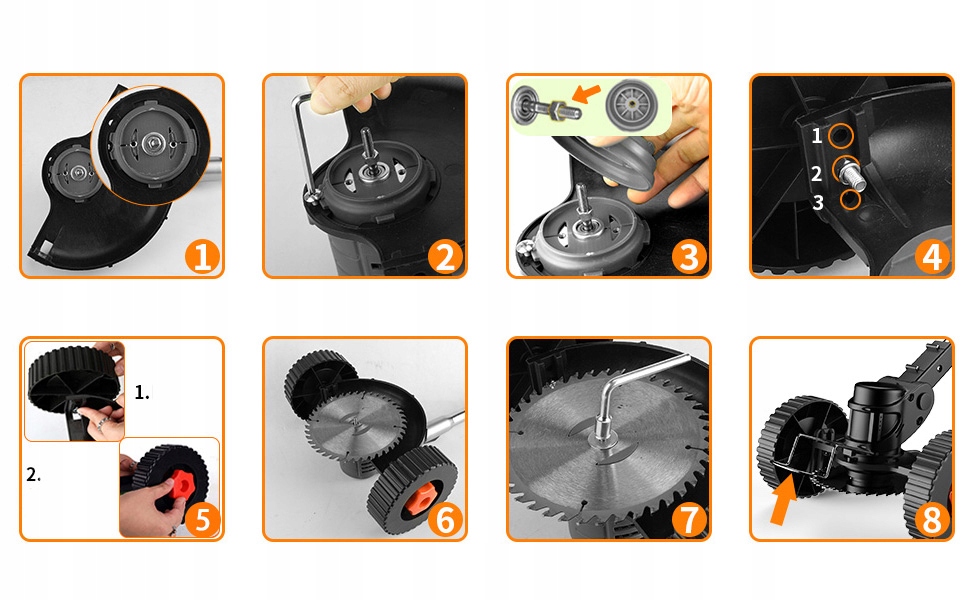 1

2

3

1
2
3
4

1.
2.
5

6

7

8