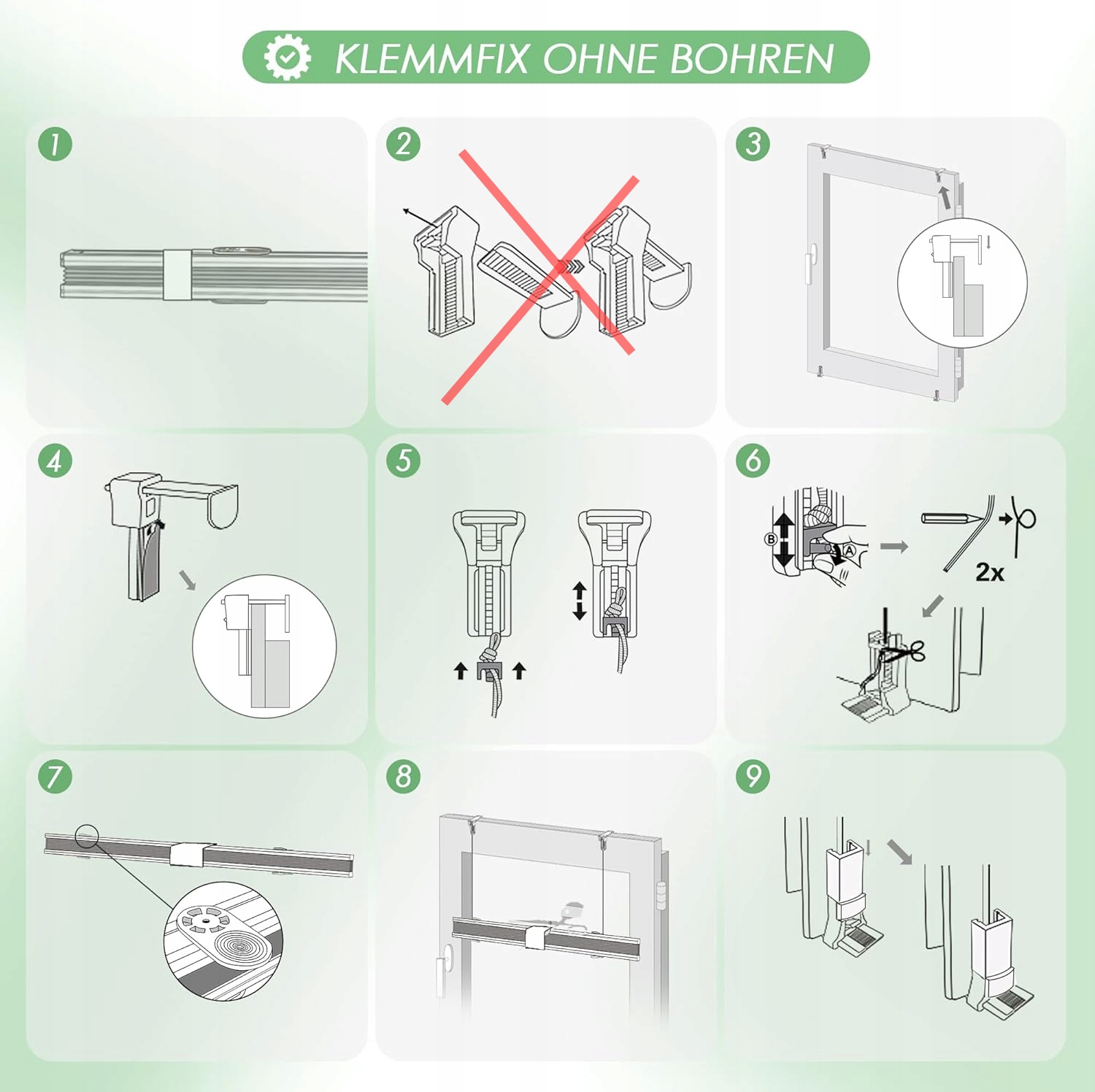 KLEMMFIX OHNE BOHREN

1

2

3

4

5

6

B

A

2x

7

8

9