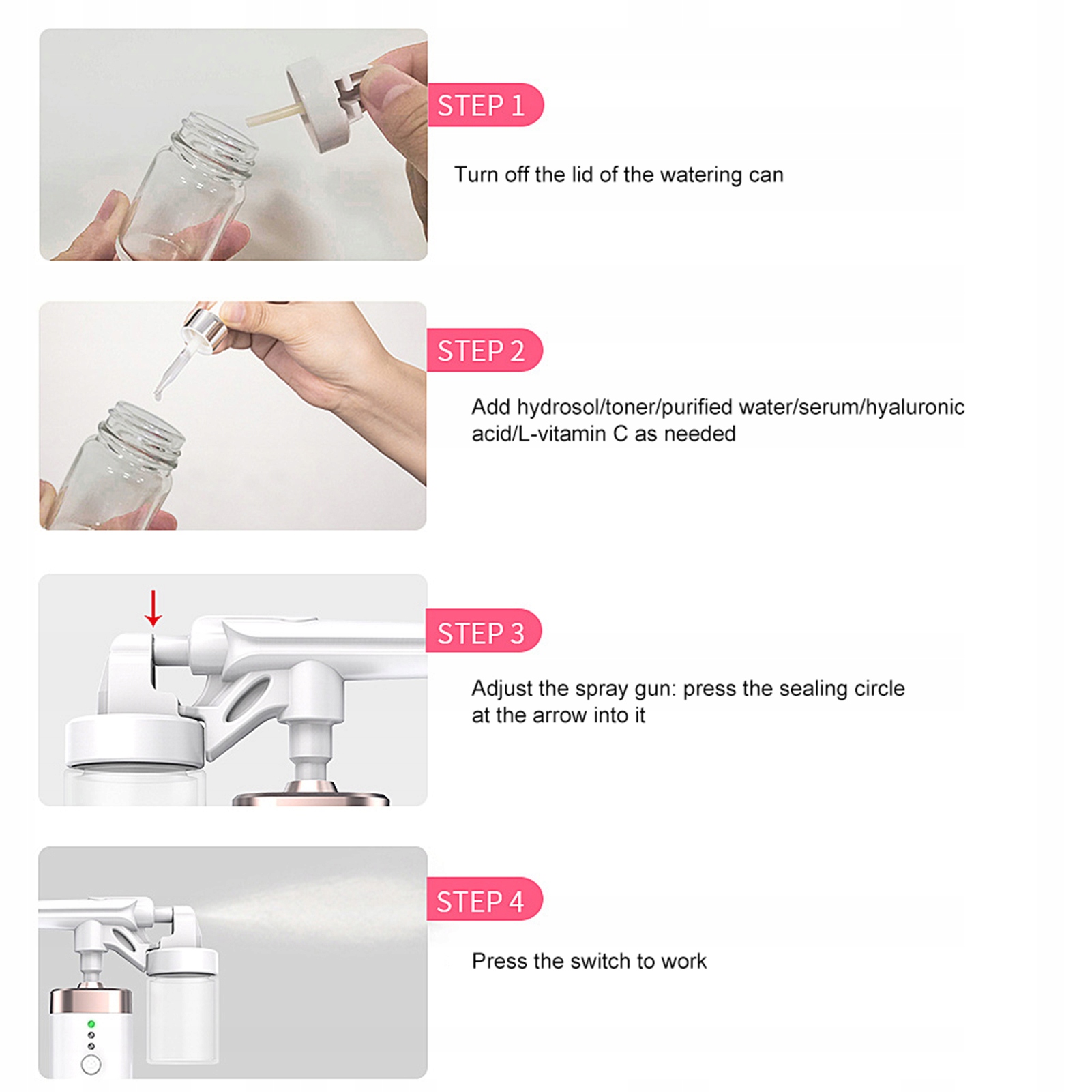 STEP 1

Turn off the lid of the watering can

STEP 2

Add hydrosol/toner/purified water/serum/hyaluronic acid/L-vitamin C as needed

STEP 3

Adjust the spray gun: press the sealing circle at the arrow into it

STEP 4

Press the switch to work