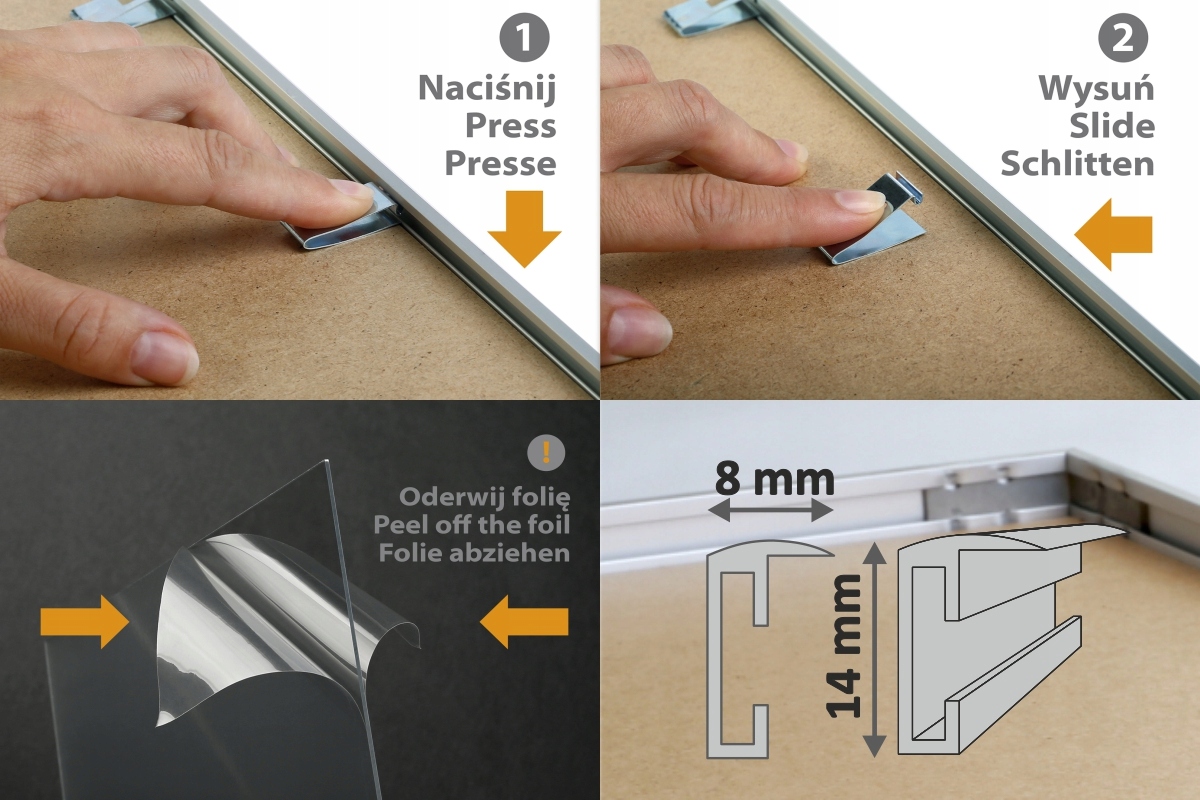 1
Naciśnij
Press
Presse

2
Wysuń
Slide
Schlitten

!
Oderwij folię
Peel off the foil
Folie abziehen

8 mm

14 mm