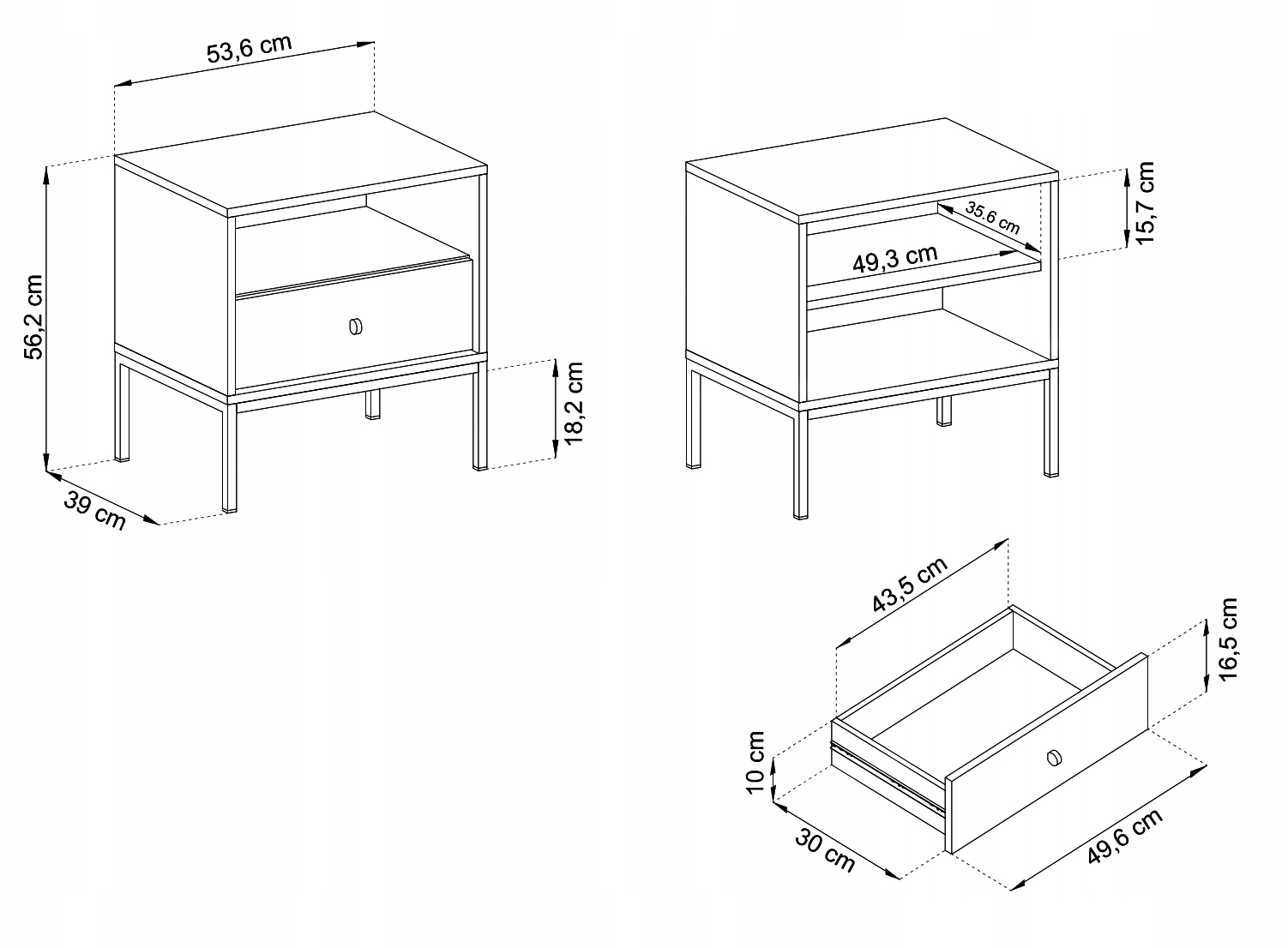 53,6 cm

56,2 cm

18,2 cm

39 cm

35,6 cm

49,3 cm

15,7 cm

43,5 cm

16,5 cm

10 cm

30 cm

49,6 cm