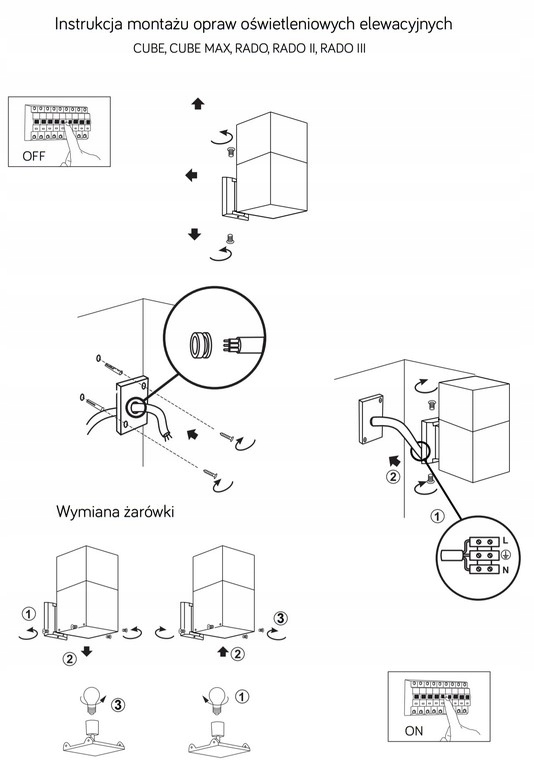 Instrukcja montażu opraw oświetleniowych elewacyjnych
CUBE, CUBE MAX, RADO, RADO II, RADO III

OFF

2
1
L
N

Wymiana żarówki

1
2
3
3
2
1

ON