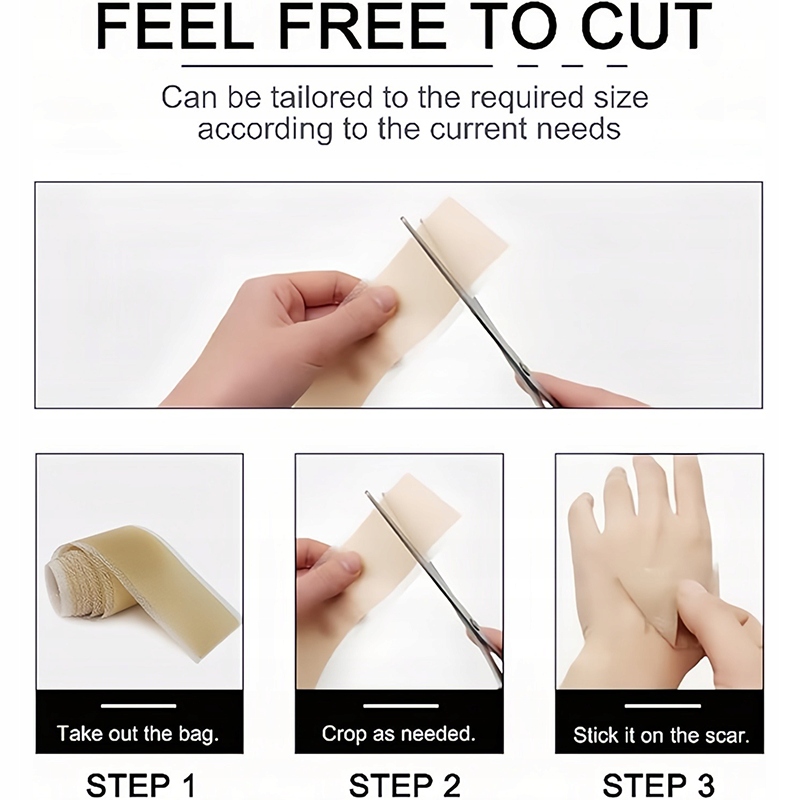 FEEL FREE TO CUT

Can be tailored to the required size according to the current needs

Take out the bag.

STEP 1

Crop as needed.

STEP 2

Stick it on the scar.

STEP 3