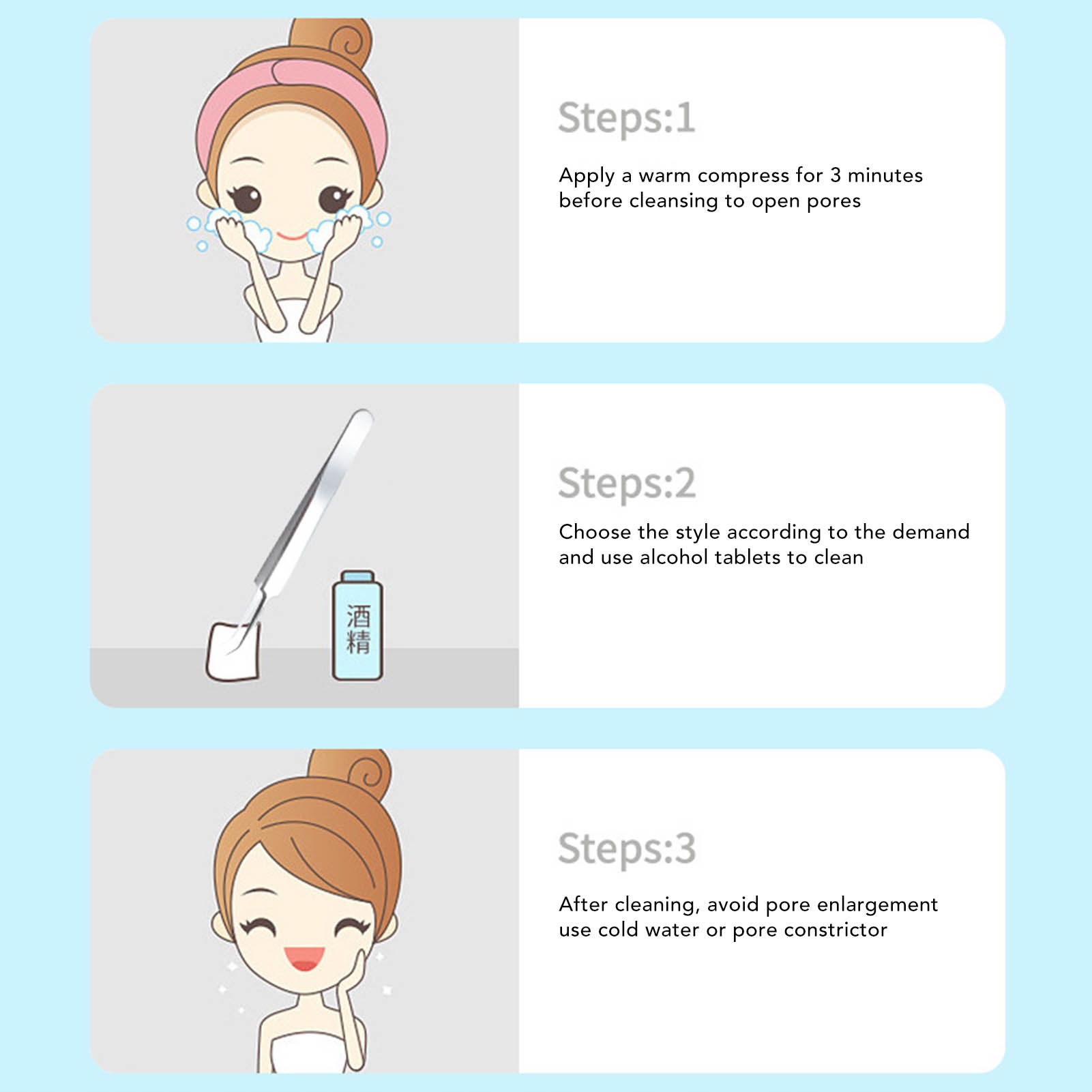 Steps:1

Apply a warm compress for 3 minutes before cleansing to open pores

酒精

Steps:2

Choose the style according to the demand and use alcohol tablets to clean

Steps:3

After cleaning, avoid pore enlargement use cold water or pore constrictor