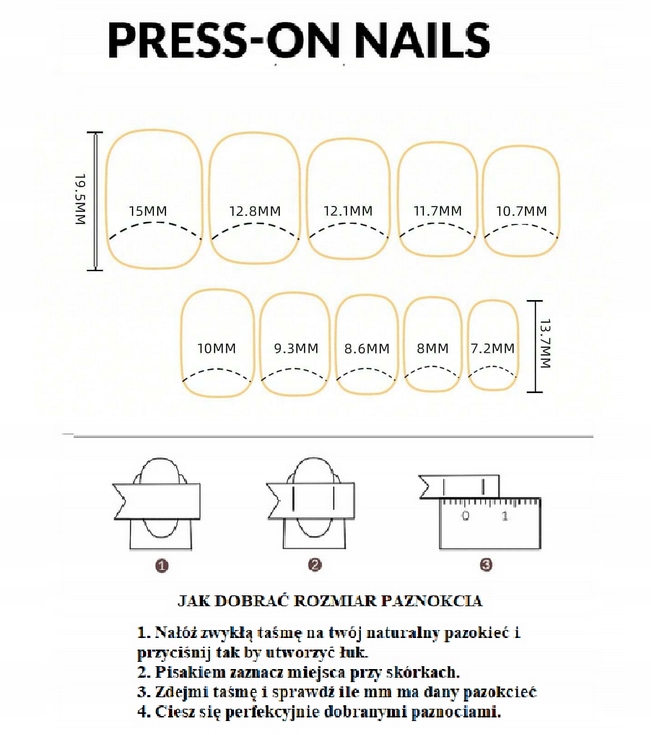 PRESS-ON NAILS

19.5MM

15MM 12.8MM 12.1MM 11.7MM 10.7MM

10MM 9.3MM 8.6MM 8MM 7.2MM

13.7MM

0 1

❶ ❷ ❸

JAK DOBRAĆ ROZMIAR PAZNOKCIA

1. Nałóż zwykłą taśmę na twój naturalny pazokieć i przyciśnij tak by utworzyć łuk.
2. Pisakiem zaznacz miejsca przy skórkach.
3. Zdejmi taśmę i sprawdź ile mm ma dany pazokcieć
4. Ciesz się perfekcyjnie dobranymi paznociami.