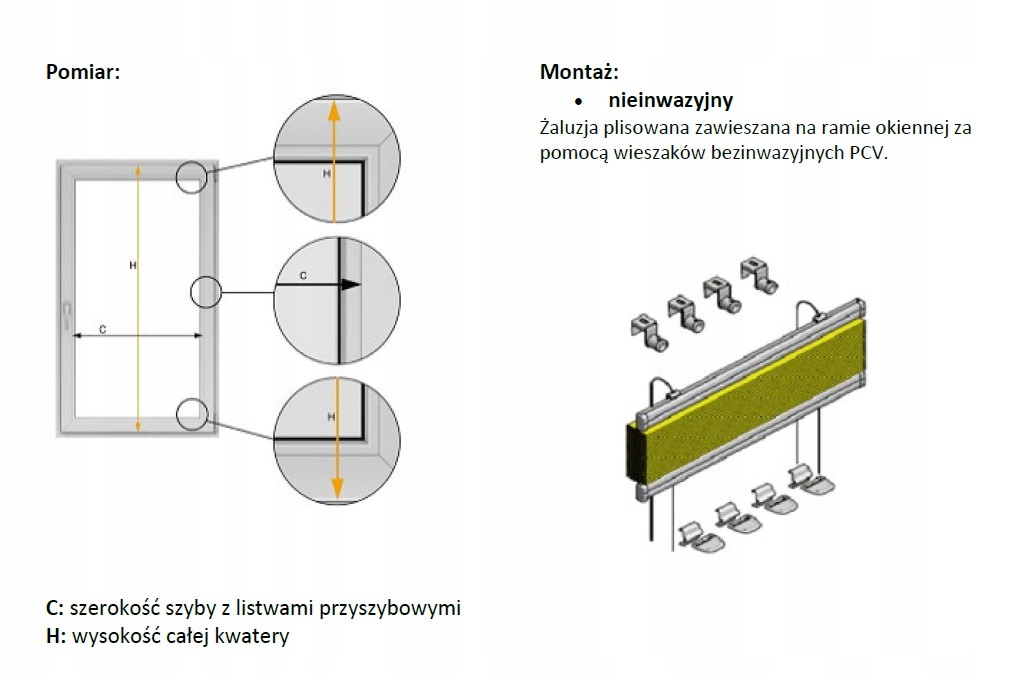 Pomiar:

H

C

H

C

H

C: szerokość szyby z listwami przyszybowymi
H: wysokość całej kwatery

Montaż:

• nieinwazyjny

Żaluzja plisowana zawieszana na ramie okiennej za pomocą wieszaków bezinwazyjnych PCV.