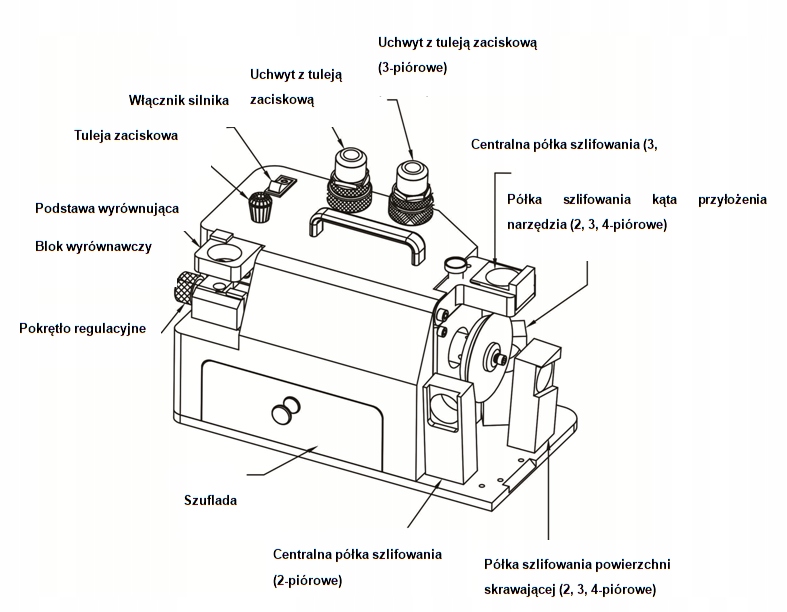 Uchwyt z tuleją zaciskową (3-piórowe)

Uchwyt z tuleją zaciskową

Włącznik silnika

Tuleja zaciskowa

Centralna półka szlifowania (3,

Podstawa wyrównująca

Półka szlifowania kąta przyłożenia narzędzia (2, 3, 4-piórowe)

Blok wyrównawczy

Pokrętło regulacyjne

Szuflada

Centralna półka szlifowania (2-piórowe)

Półka szlifowania powierzchni skrawającej (2, 3, 4-piórowe)