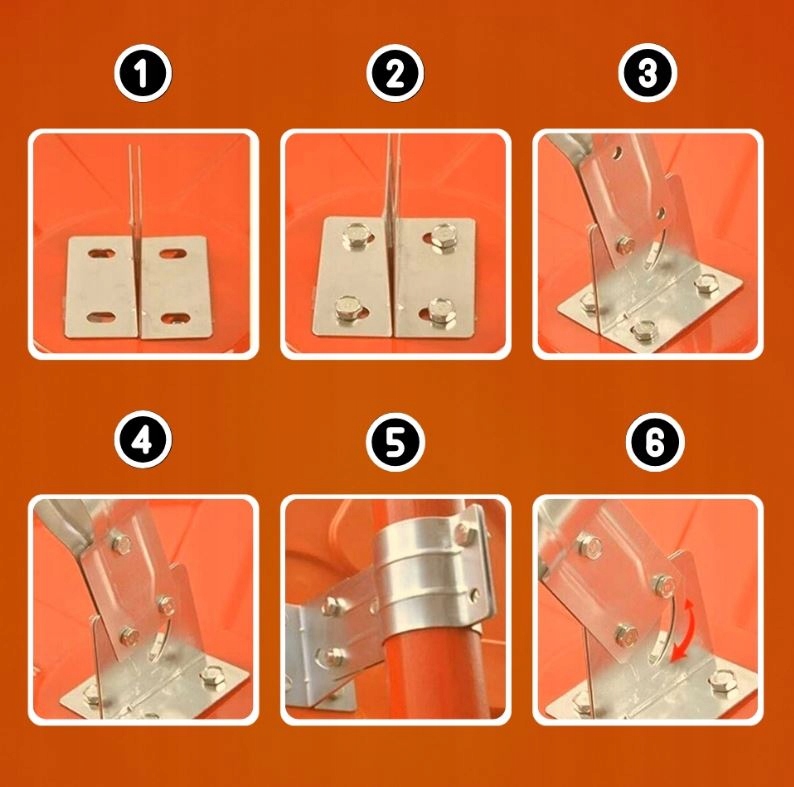 1
2
3
4
5
6