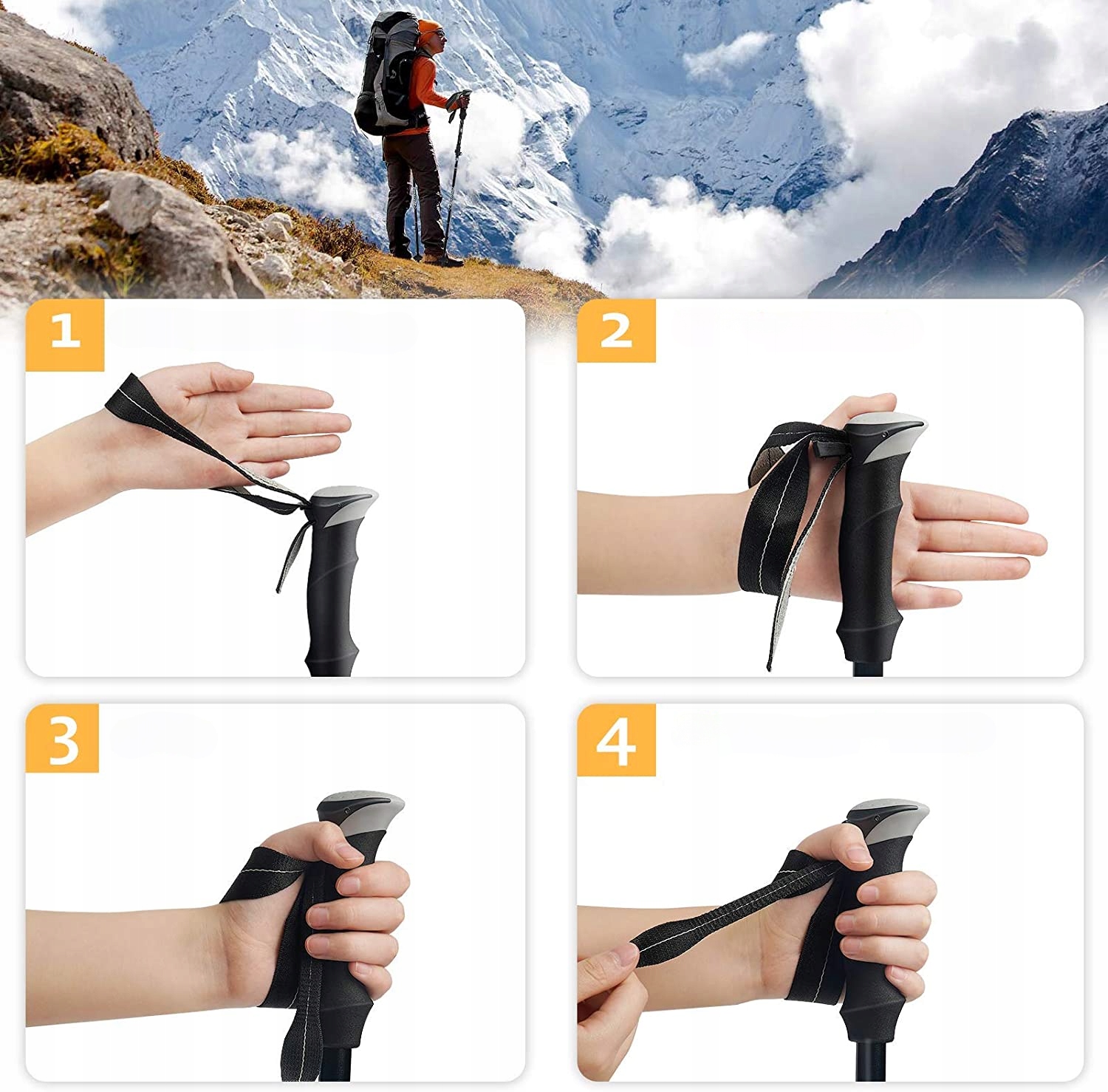 1

2

3

4