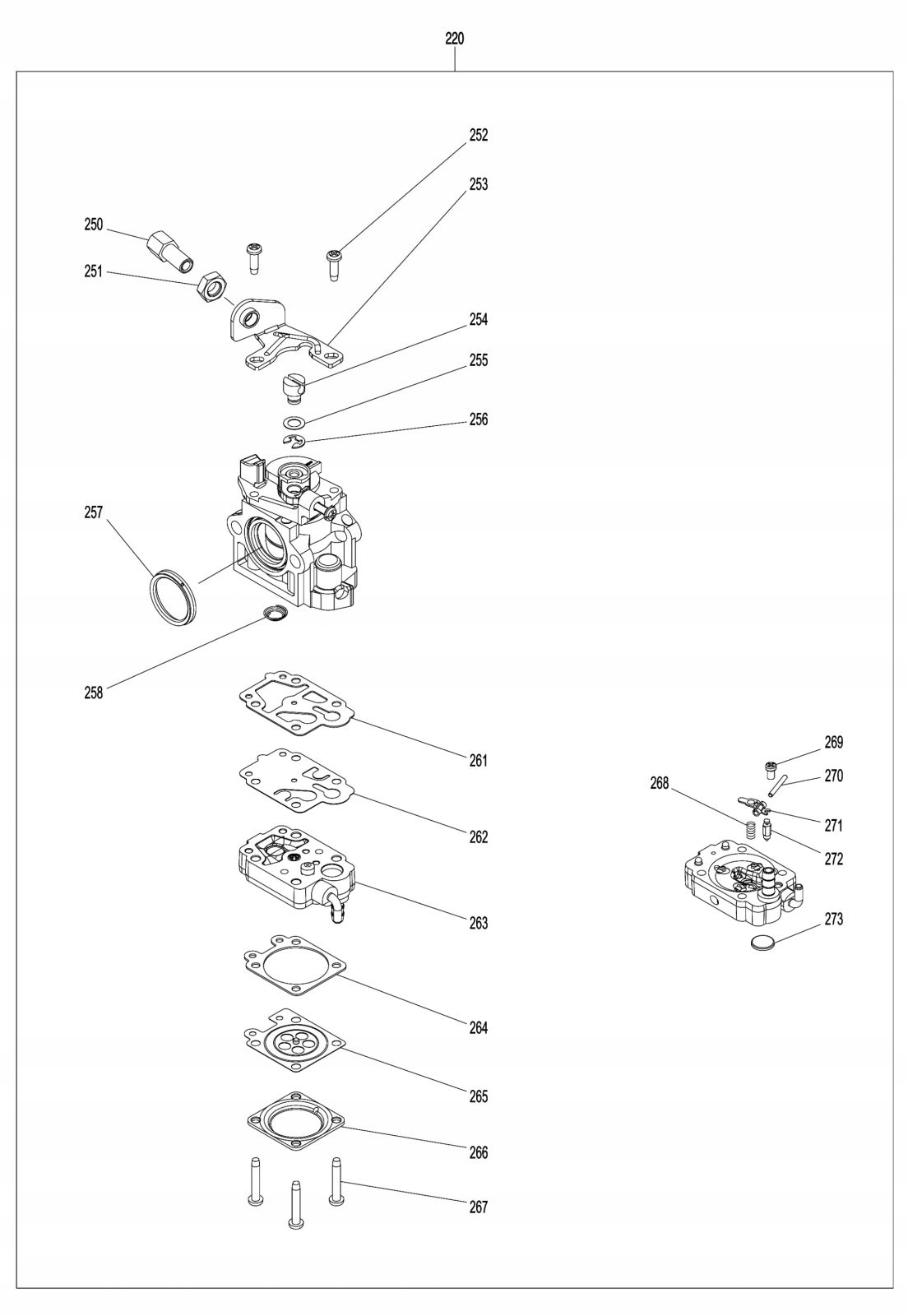 220

252

253

250

251

254

255

256

257

258

261

262

263

264

265

266

267

269

270

268

271

272

273