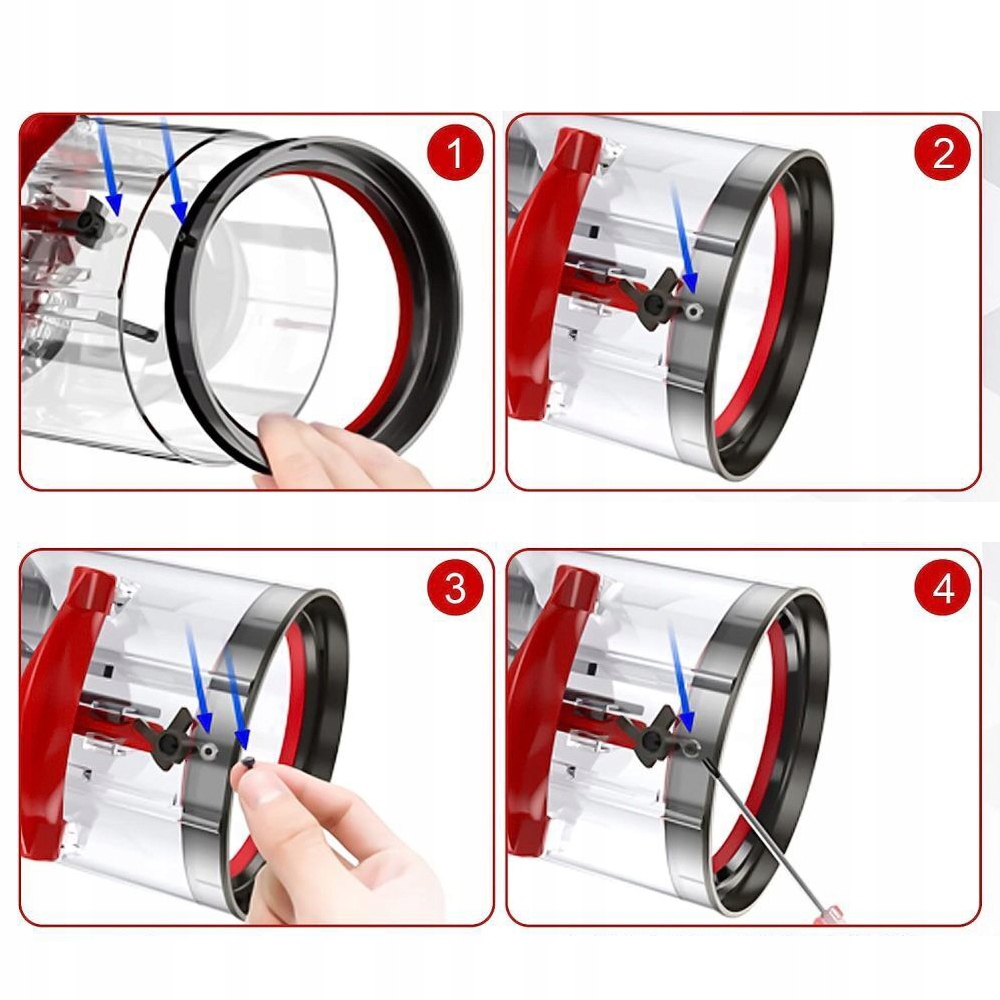 1

2

3

4