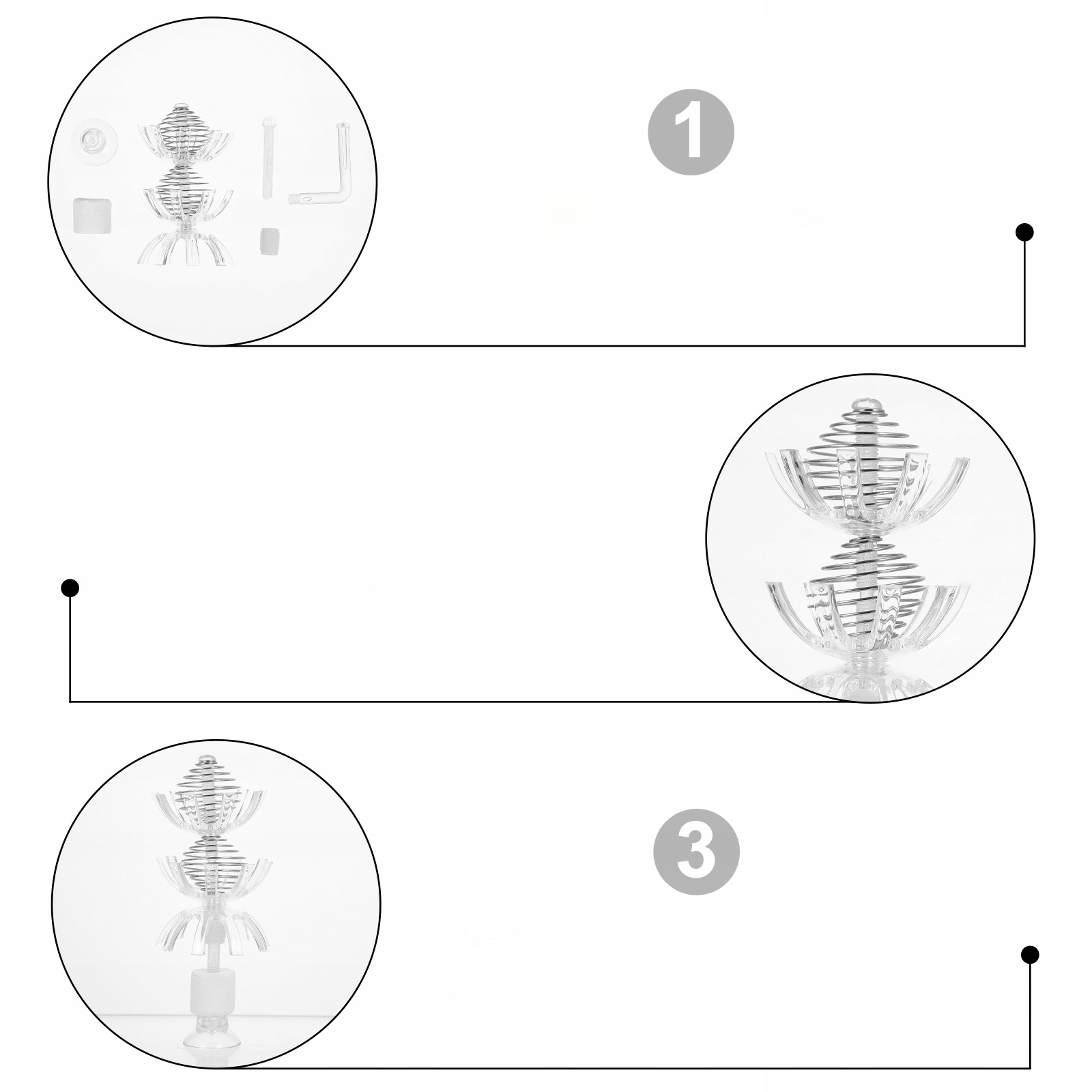 1

3