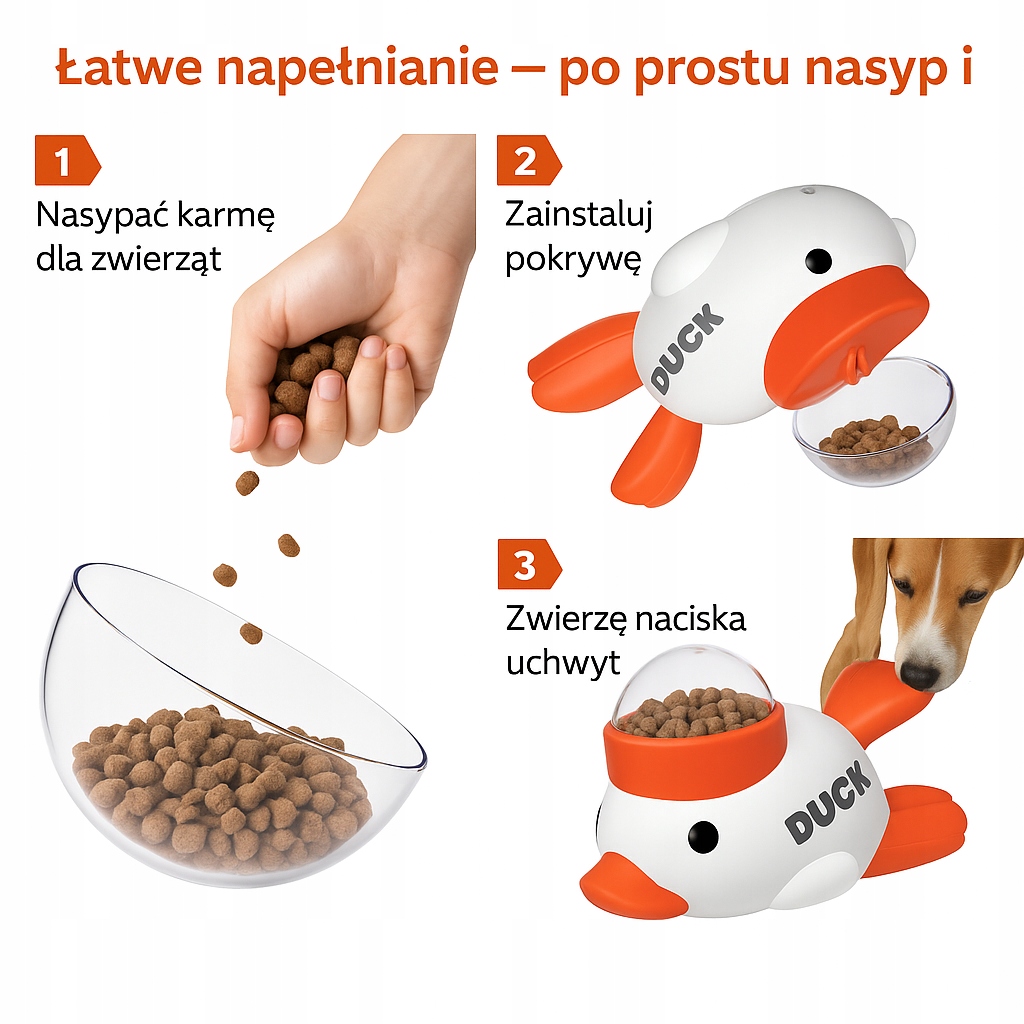 Łatwe napełnianie — po prostu nasyp i

1
Nasypać karmę dla zwierząt

2
Zainstaluj pokrywę

DUCK

3
Zwierzę naciska uchwyt

DUCK