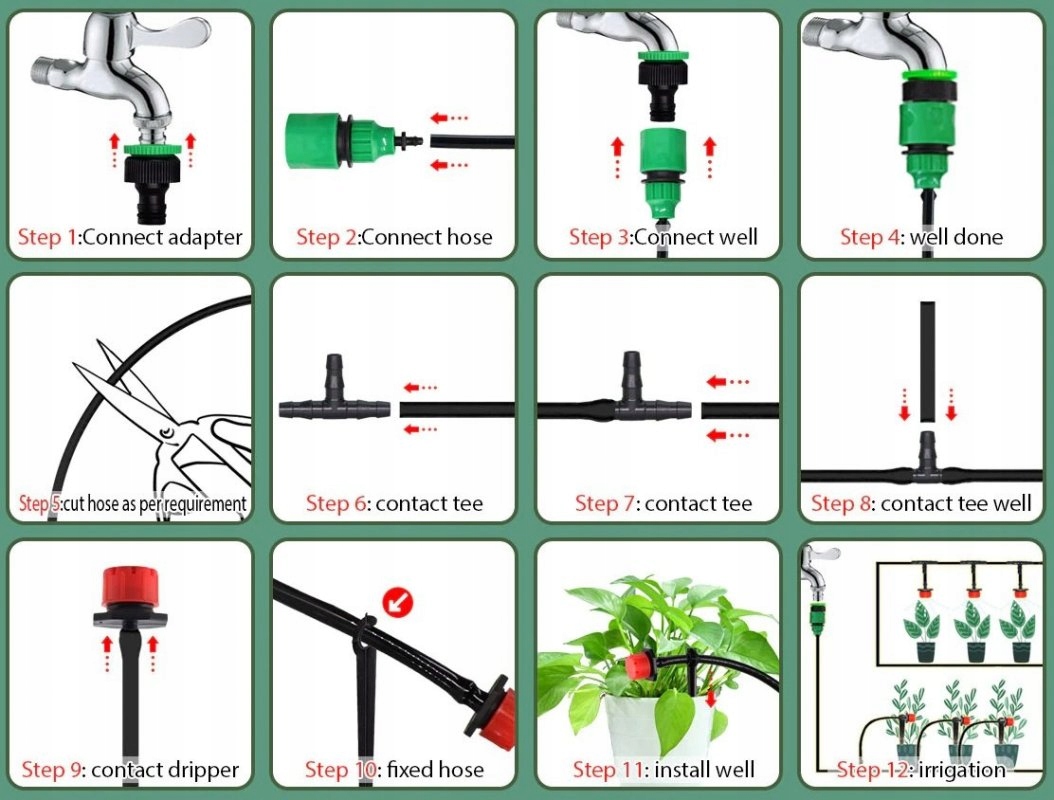 Step 1:Connect adapter

Step 2:Connect hose

Step 3:Connect well

Step 4: well done

Step 5:cut hose as per requirement

Step 6: contact tee

Step 7: contact tee

Step 8: contact tee well

Step 9: contact dripper

Step 10: fixed hose

Step 11: install well

Step 12: irrigation