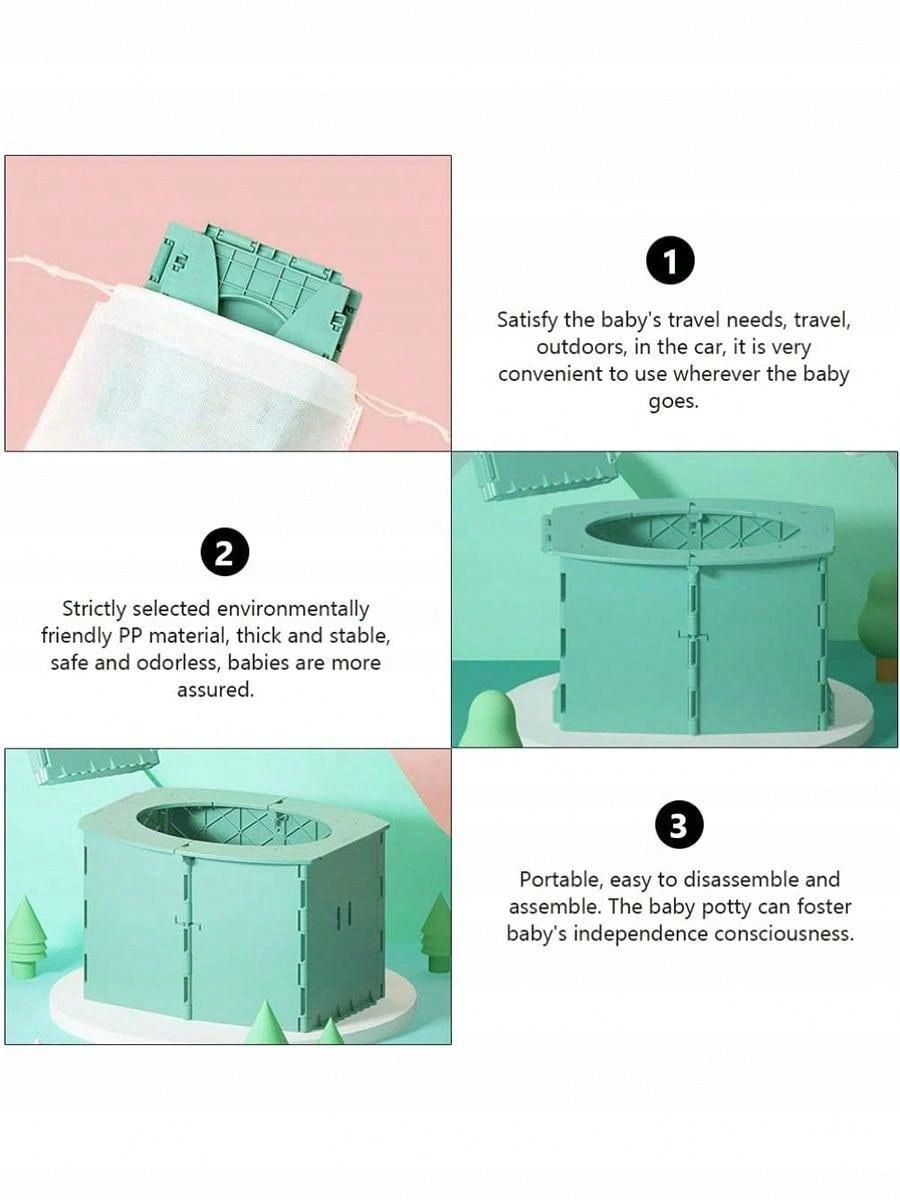 1

Satisfy the baby's travel needs, travel, outdoors, in the car, it is very convenient to use wherever the baby goes.

2

Strictly selected environmentally friendly PP material, thick and stable, safe and odorless, babies are more assured.

3

Portable, easy to disassemble and assemble. The baby potty can foster baby's independence consciousness.