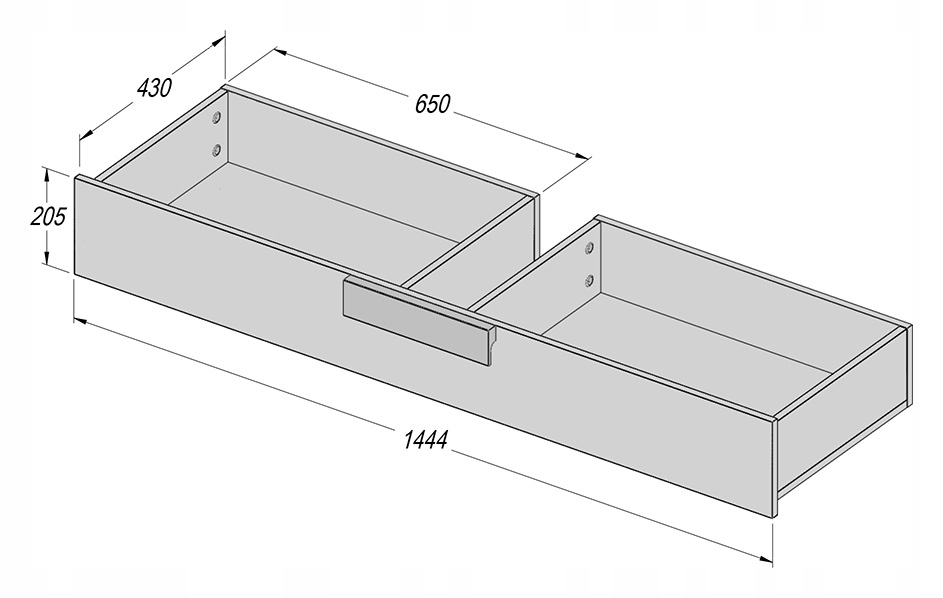 430
650
205
1444