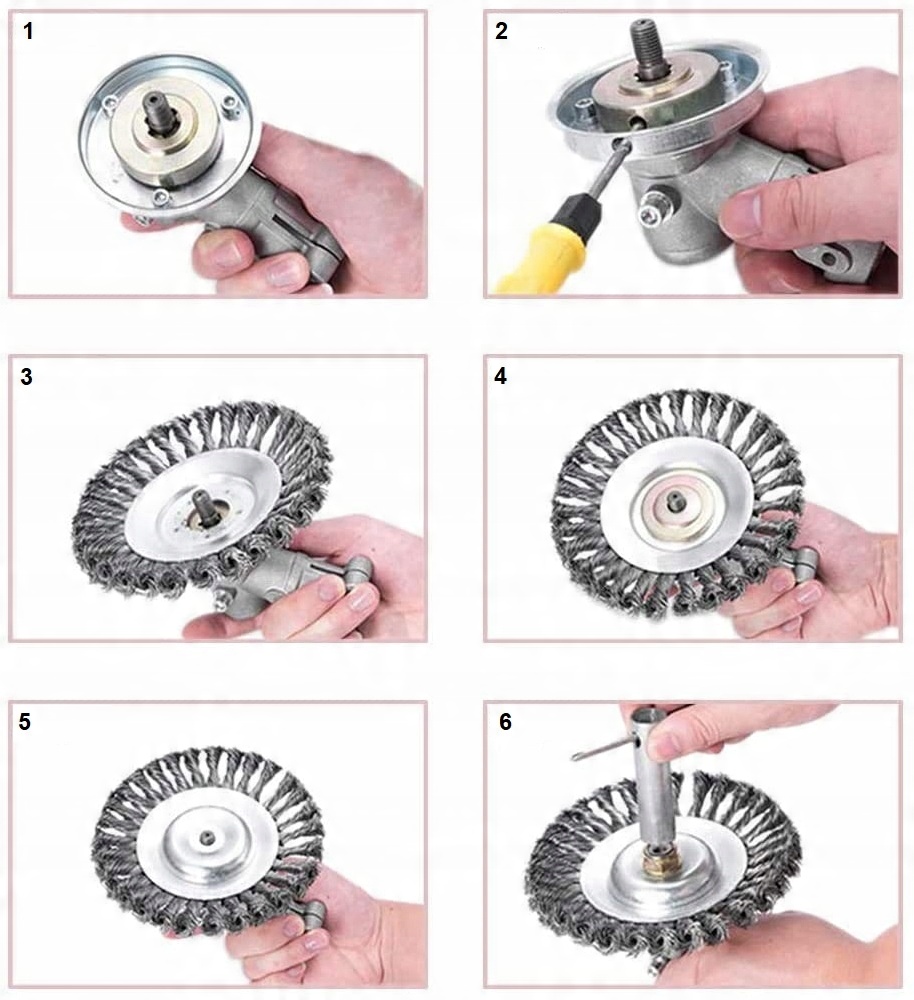 1

2

3

4

5

6