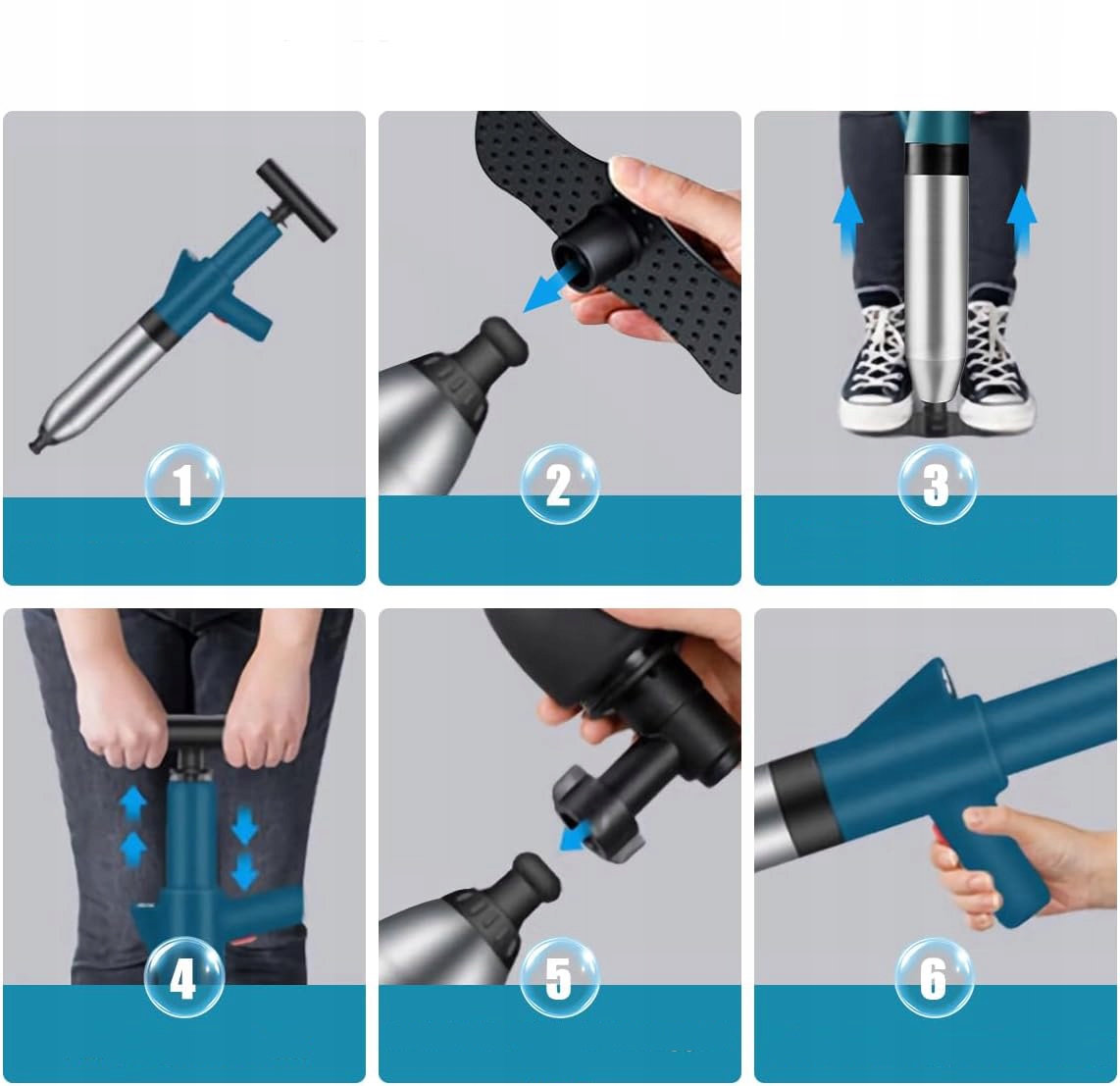 1

2

3

4

5

6