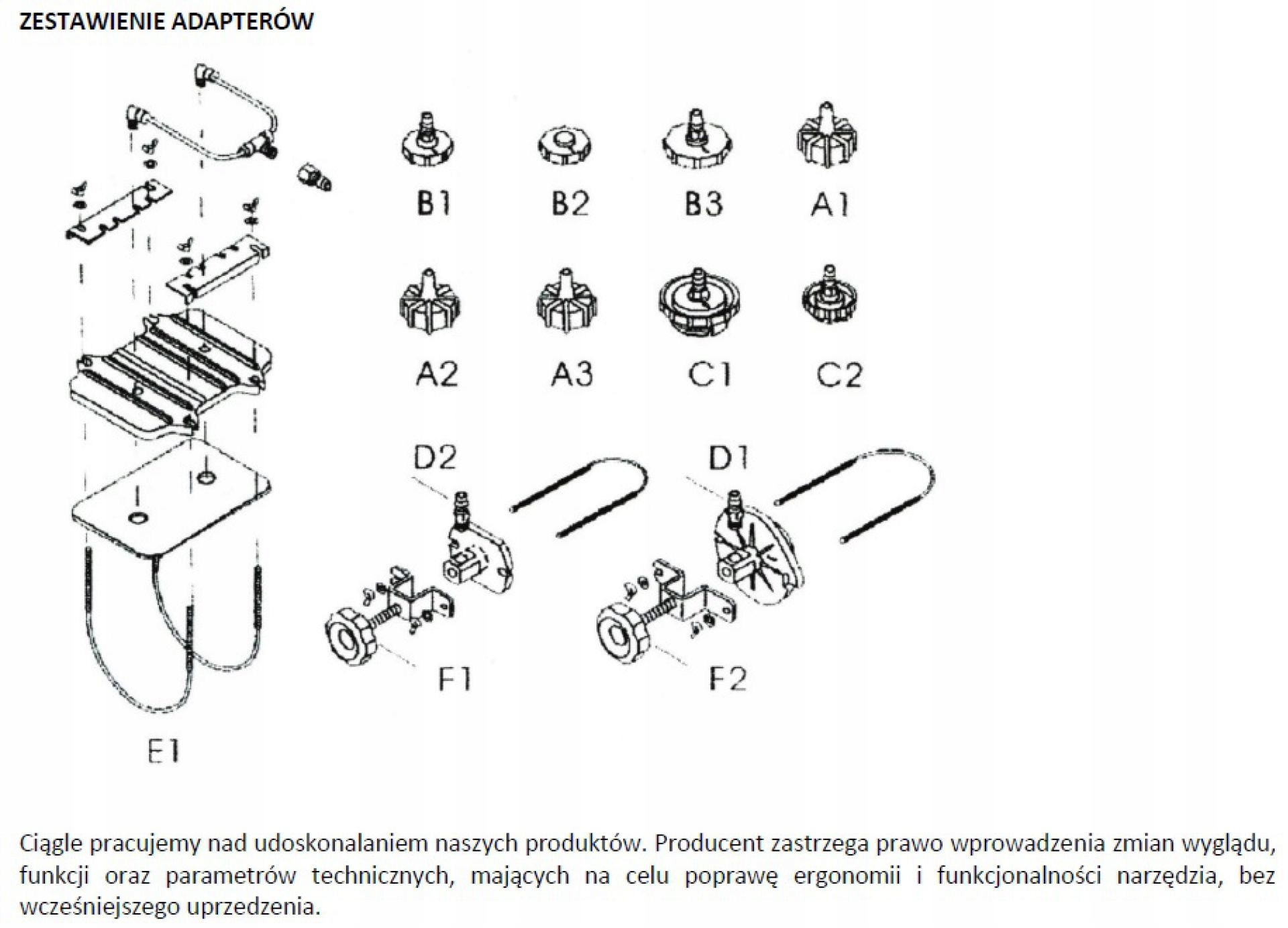 ZESTAWIENIE ADAPTERÓW

B1
B2
B3
A1
A2
A3
C1
C2
D2
D1
F1
F2
E1

Ciągle pracujemy nad udoskonalaniem naszych produktów. Producent zastrzega prawo wprowadzenia zmian wyglądu, funkcji oraz parametrów technicznych, mających na celu poprawę ergonomii i funkcjonalności narzędzia, bez wcześniejszego uprzedzenia.