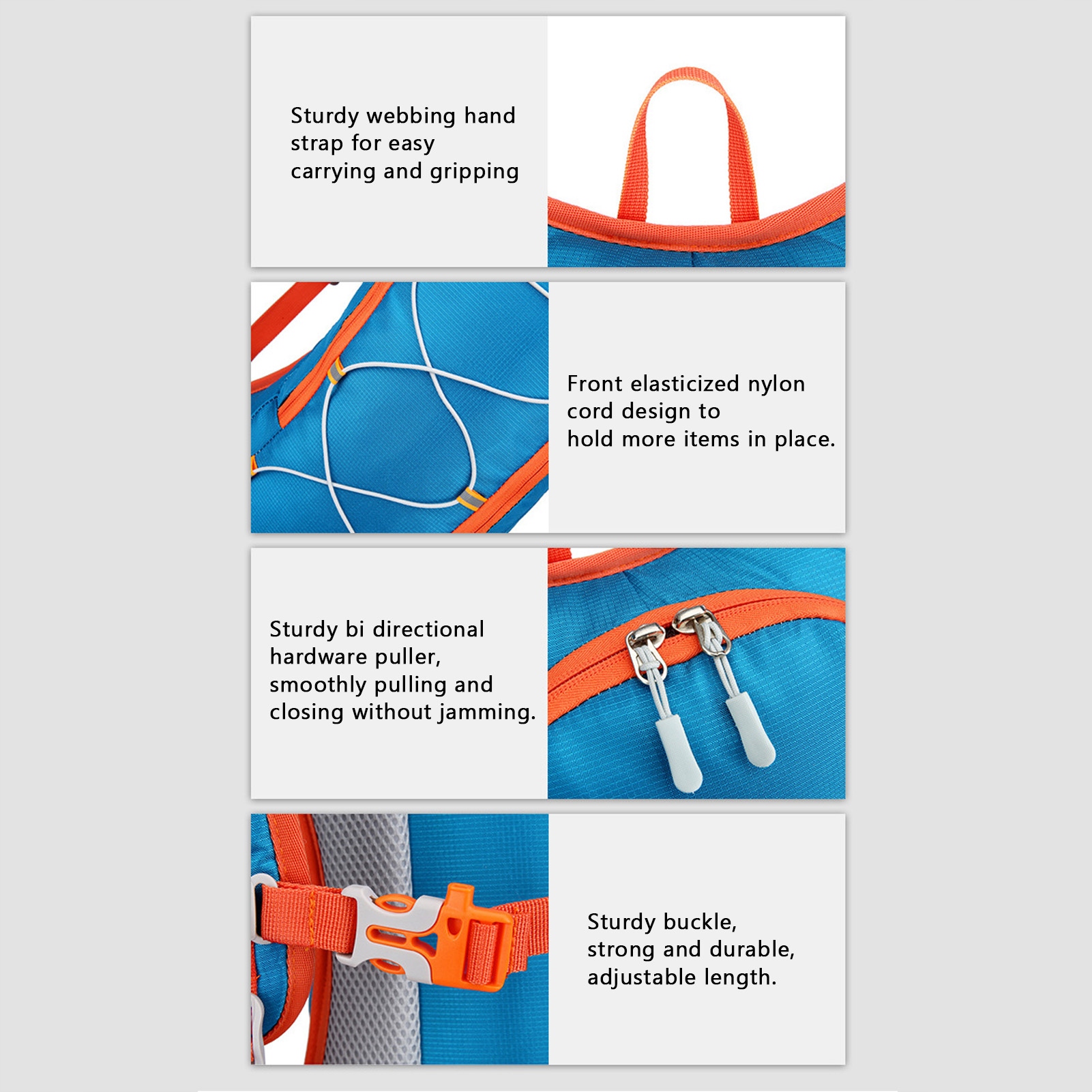 Sturdy webbing hand strap for easy carrying and gripping

Front elasticized nylon cord design to hold more items in place.

Sturdy bi directional hardware puller, smoothly pulling and closing without jamming.

Sturdy buckle, strong and durable, adjustable length.