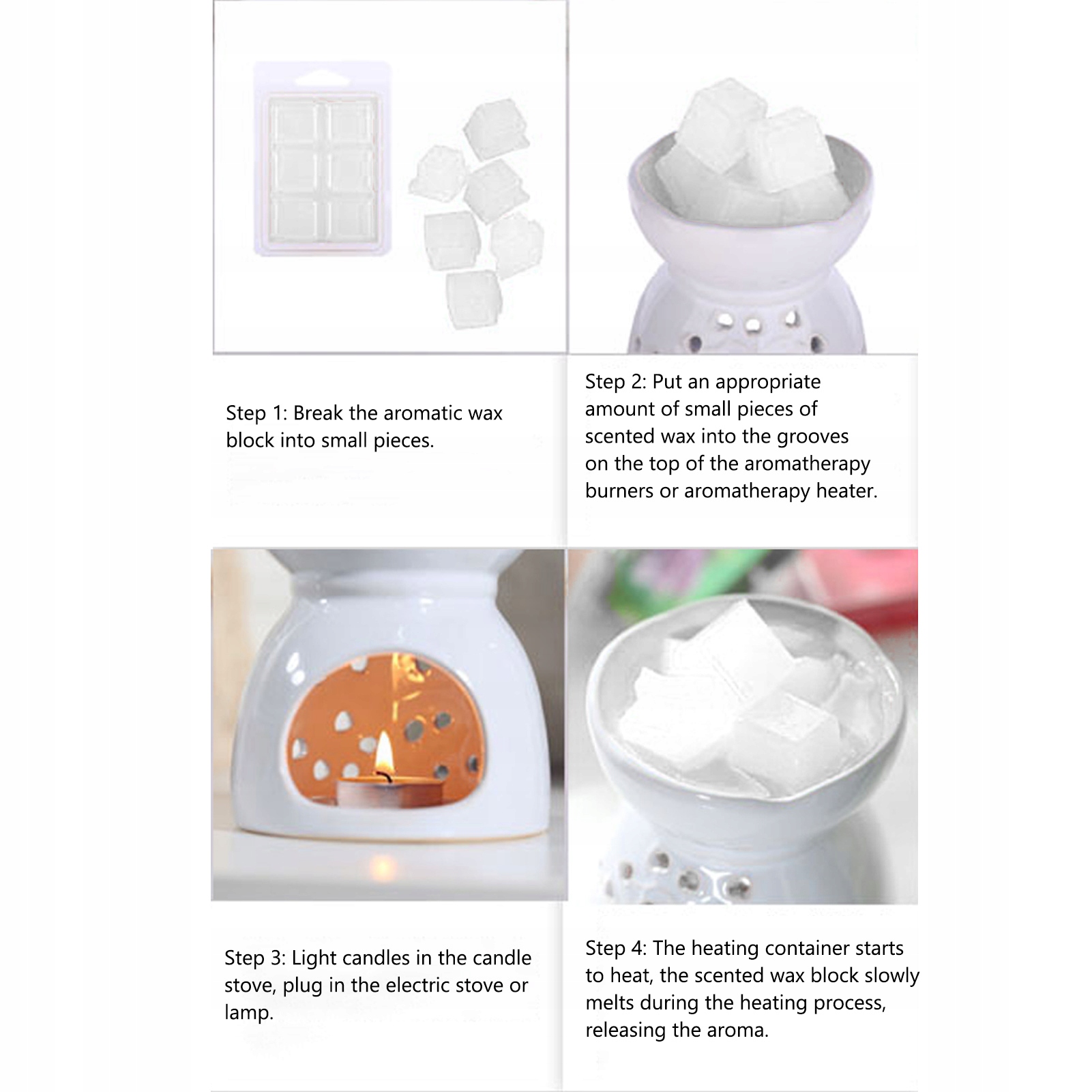 Step 1: Break the aromatic wax block into small pieces.

Step 2: Put an appropriate amount of small pieces of scented wax into the grooves on the top of the aromatherapy burners or aromatherapy heater.

Step 3: Light candles in the candle stove, plug in the electric stove or lamp.

Step 4: The heating container starts to heat, the scented wax block slowly melts during the heating process, releasing the aroma.