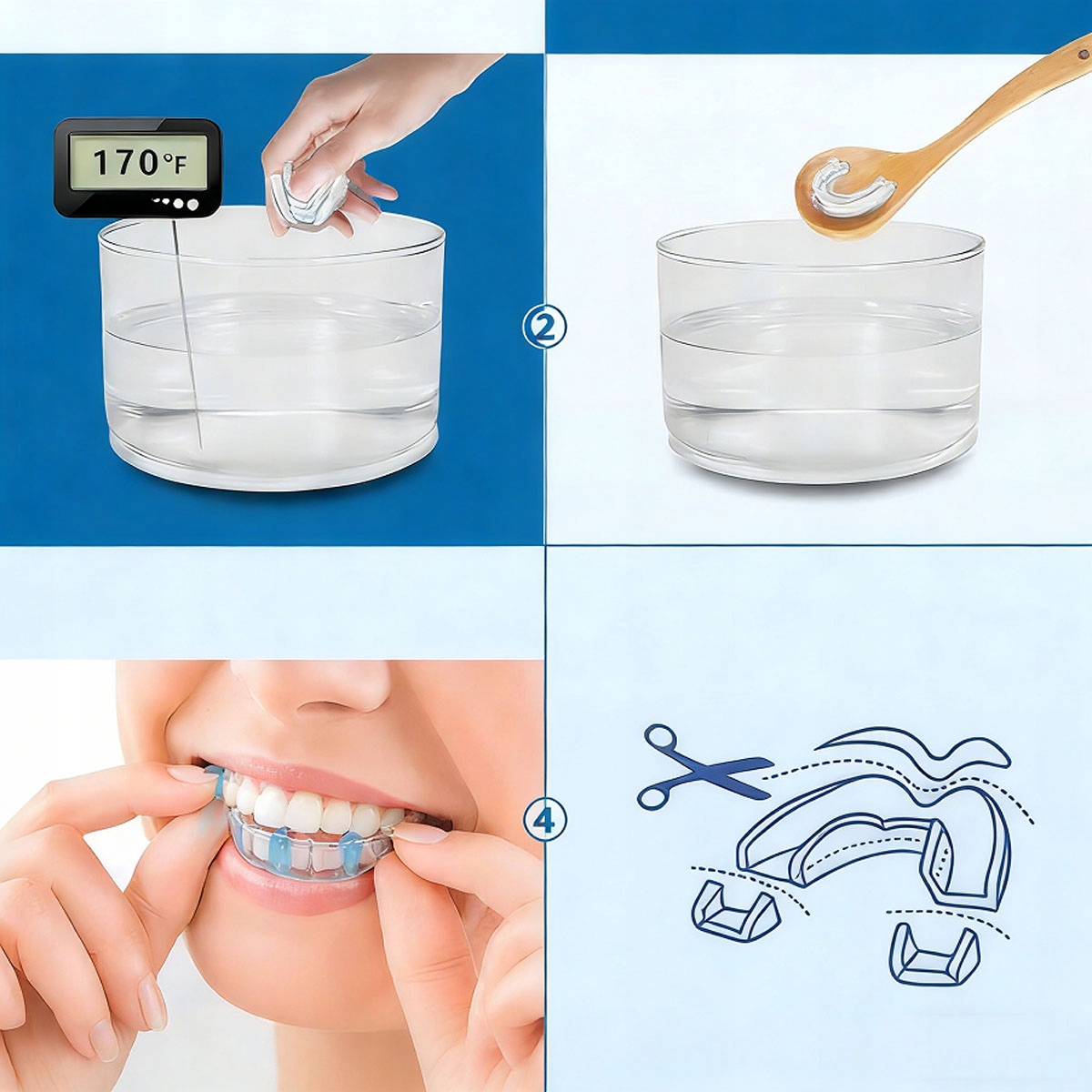 170°F

2

4