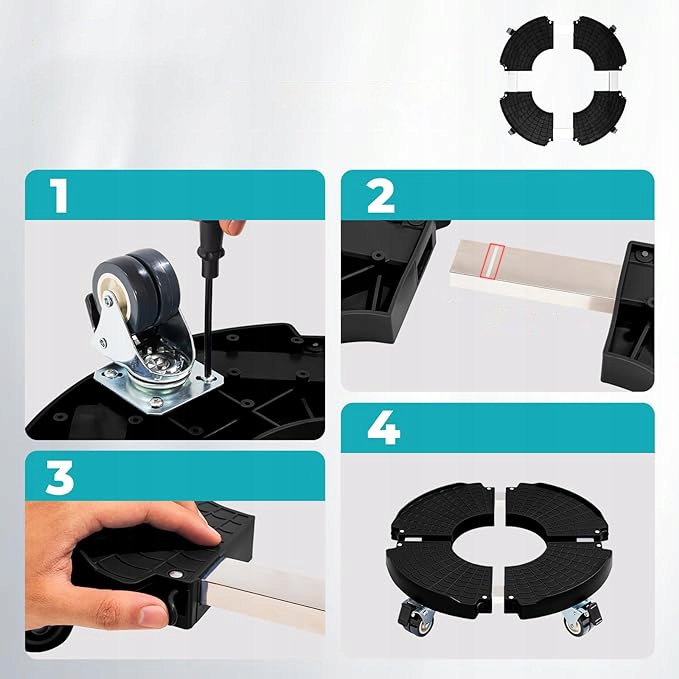 1

2

3

4