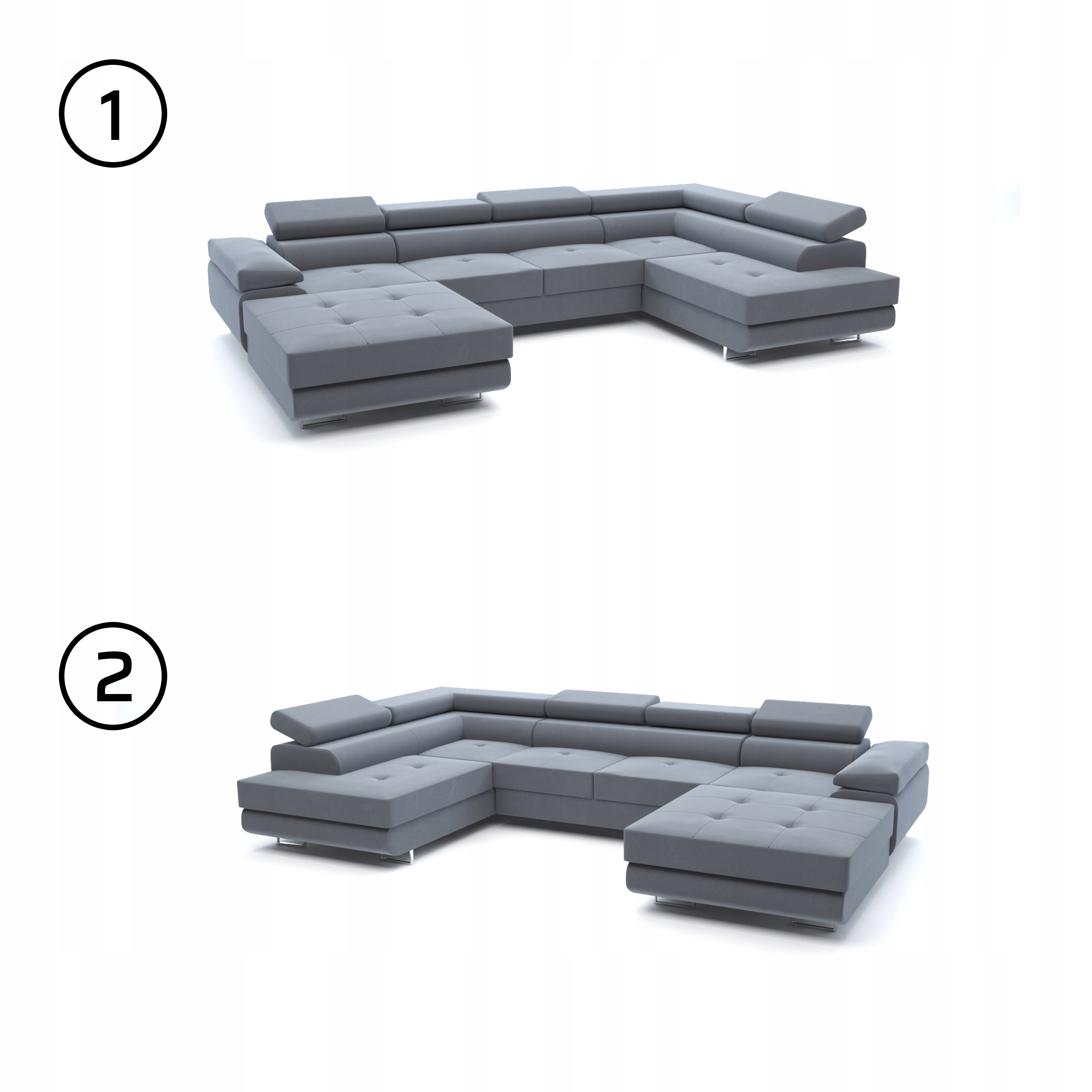 1

2