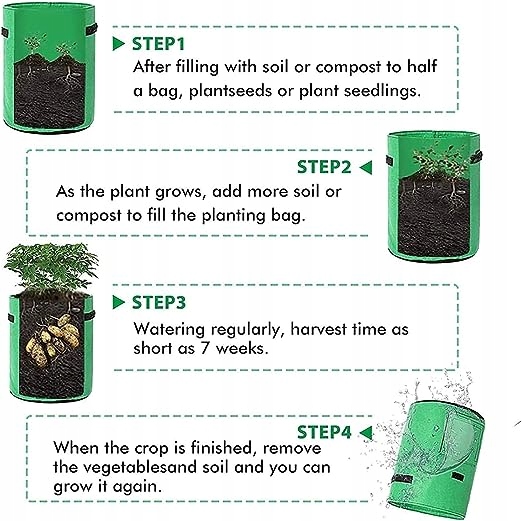 STEP1
After filling with soil or compost to half a bag, plantseeds or plant seedlings.

STEP2
As the plant grows, add more soil or compost to fill the planting bag.

STEP3
Watering regularly, harvest time as short as 7 weeks.

STEP4
When the crop is finished, remove the vegetablesand soil and you can grow it again.