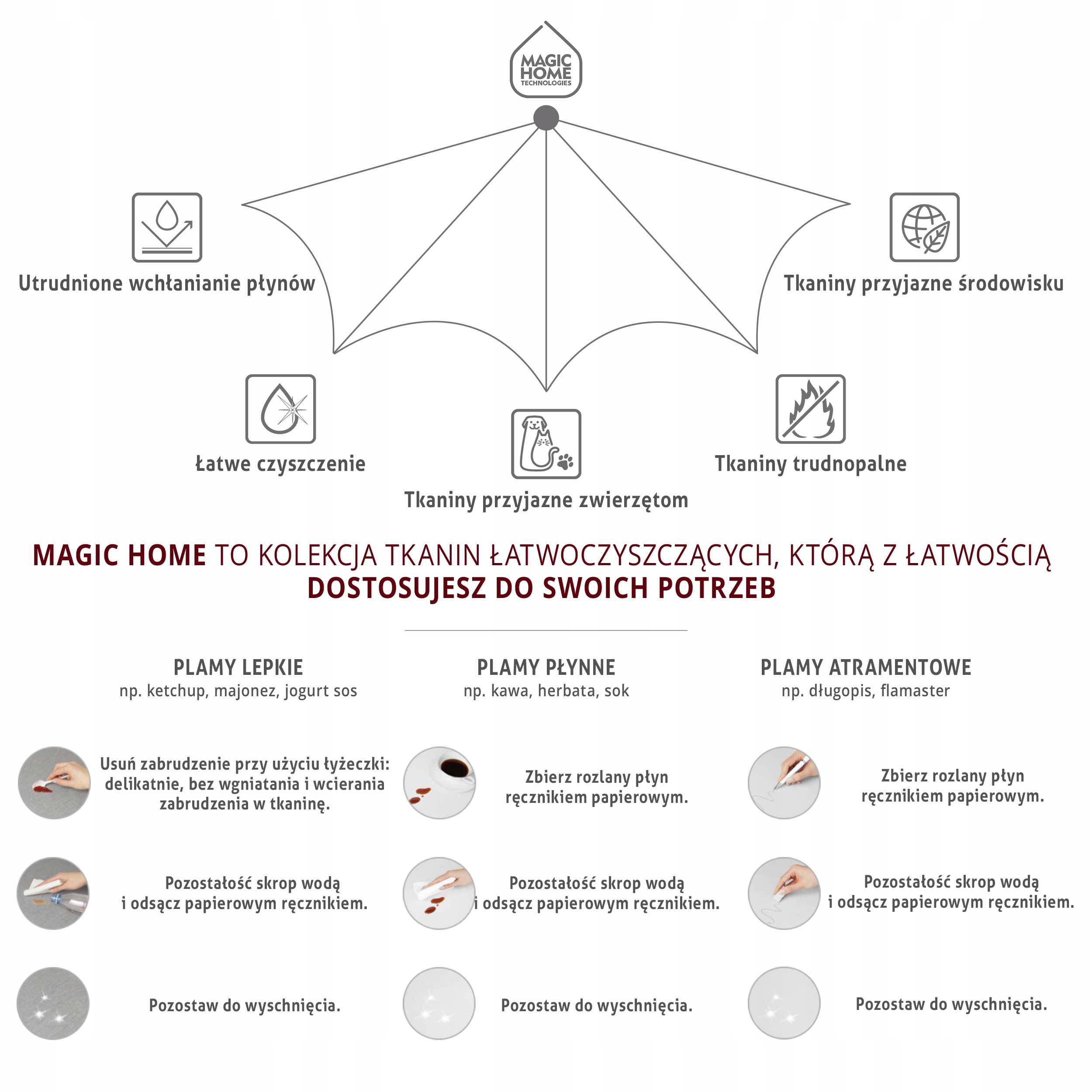 MAGIC HOME TECHNOLOGIES

Utrudnione wchłanianie płynów

Tkaniny przyjazne środowisku

Łatwe czyszczenie

Tkaniny przyjazne zwierzętom

Tkaniny trudnopalne

MAGIC HOME TO KOLEKCJA TKANIN ŁATWOCZYSZCZĄCYCH, KTÓRĄ Z ŁATWOŚCIĄ DOSTOSUJESZ DO SWOICH POTRZEB

PLAMY LEPKIE
np. ketchup, majonez, jogurt sos

Usuń zabrudzenie przy użyciu łyżeczki: delikatnie, bez wgniatania i wcierania zabrudzenia w tkaninę.

Pozostałość skrop wodą i odsącz papierowym ręcznikiem.

Pozostaw do wyschnięcia.

PLAMY PŁYNNE
np. kawa, herbata, sok

Zbierz rozlany płyn ręcznikiem papierowym.

Pozostałość skrop wodą i odsącz papierowym ręcznikiem.

Pozostaw do wyschnięcia.

PLAMY ATRAMENTOWE
np. długopis, flamaster

Zbierz rozlany płyn ręcznikiem papierowym.

Pozostałość skrop wodą i odsącz papierowym ręcznikiem.

Pozostaw do wyschnięcia.