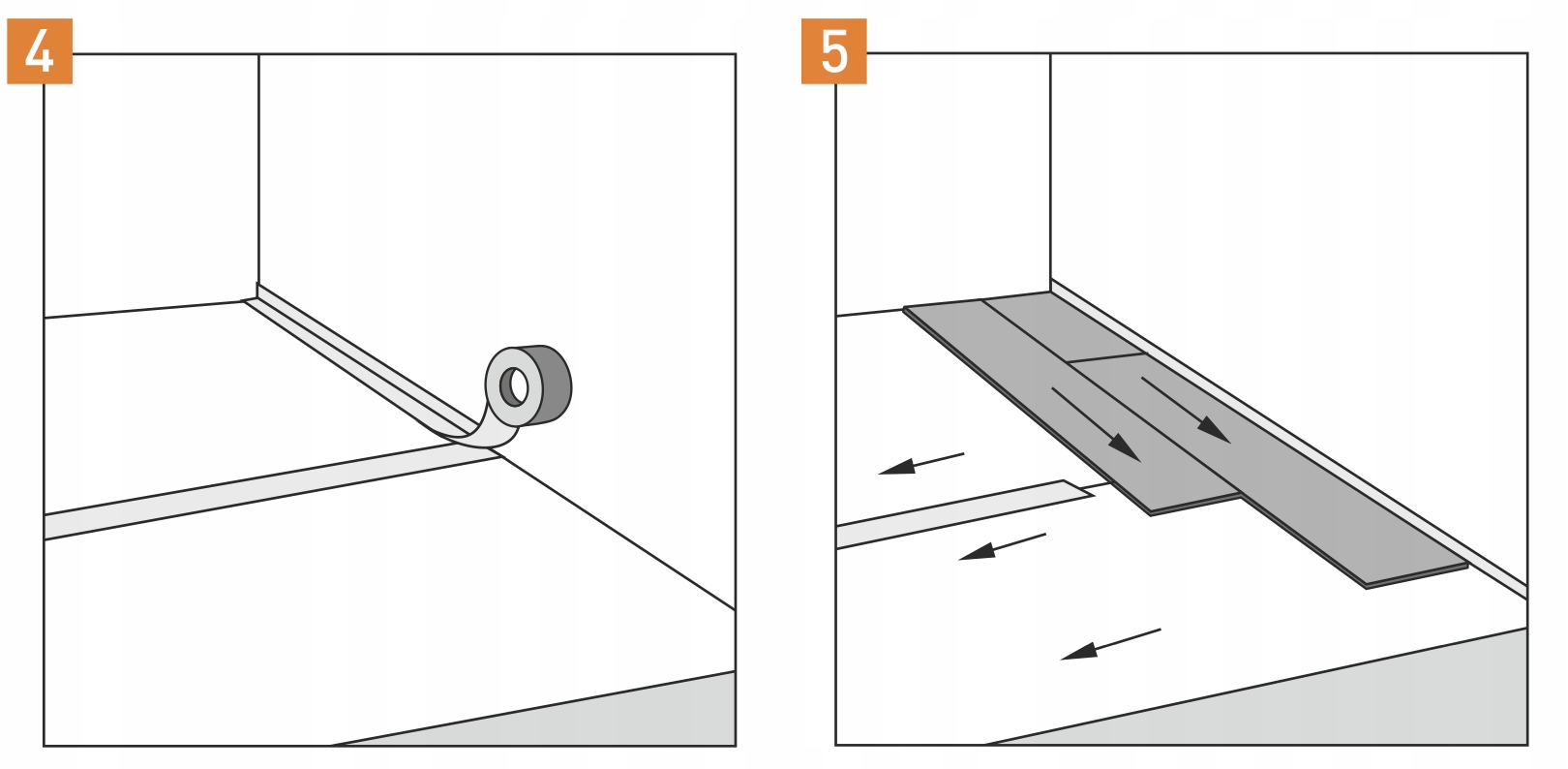 4

5