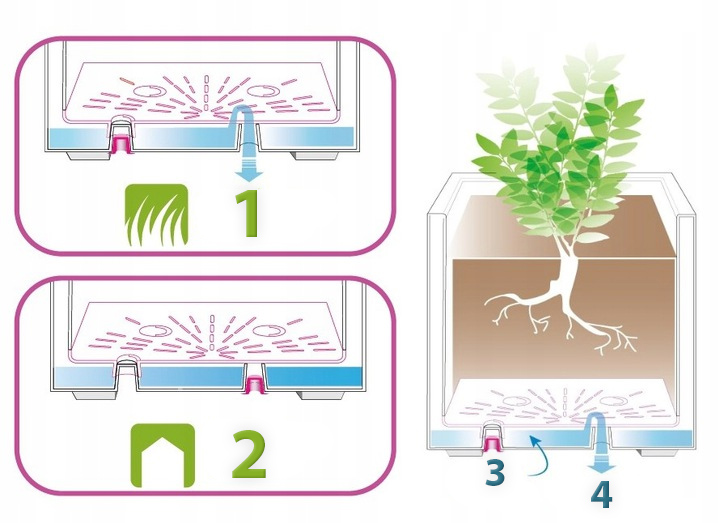 1

2

3

4