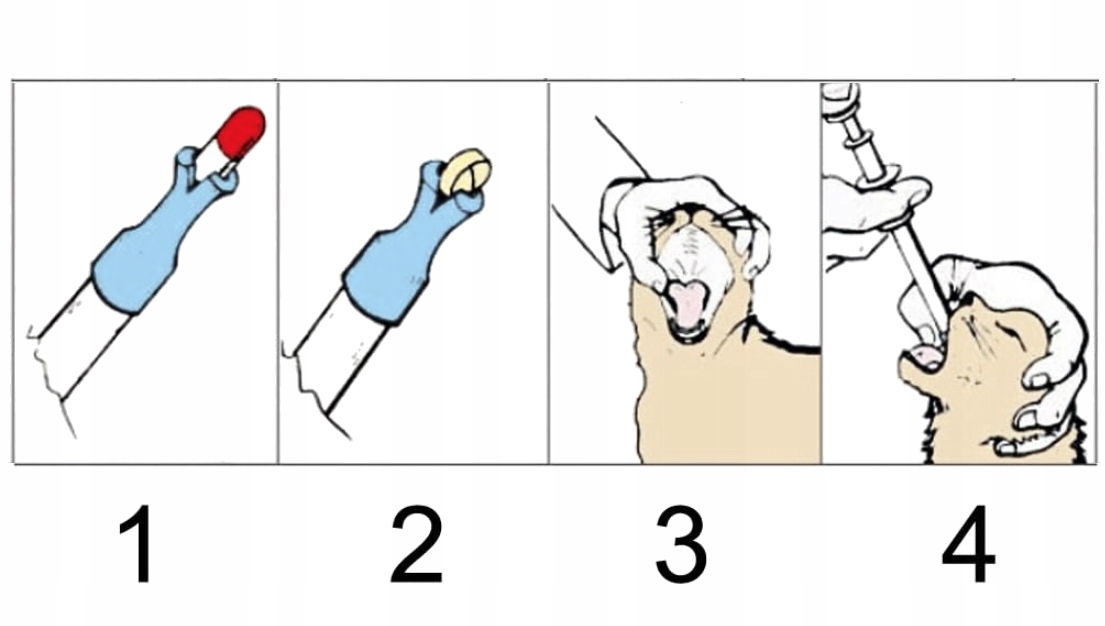 1 2 3 4