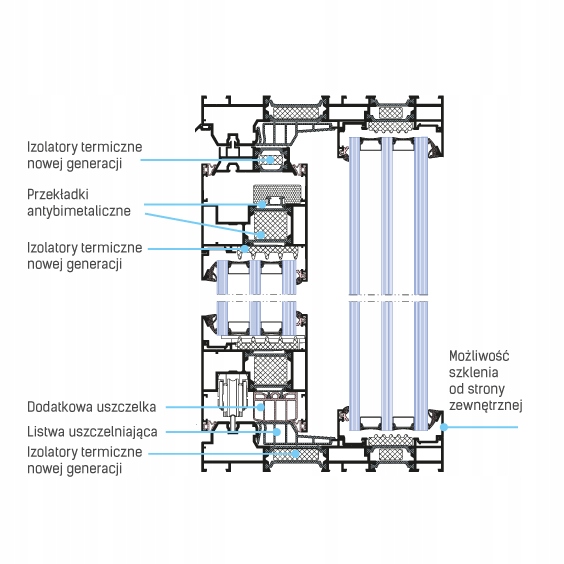 Izolatory termiczne nowej generacji

Przekładki antybimetaliczne

Izolatory termiczne nowej generacji

Dodatkowa uszczelka

Listwa uszczelniająca

Izolatory termiczne nowej generacji

Możliwość szklenia od strony zewnętrznej