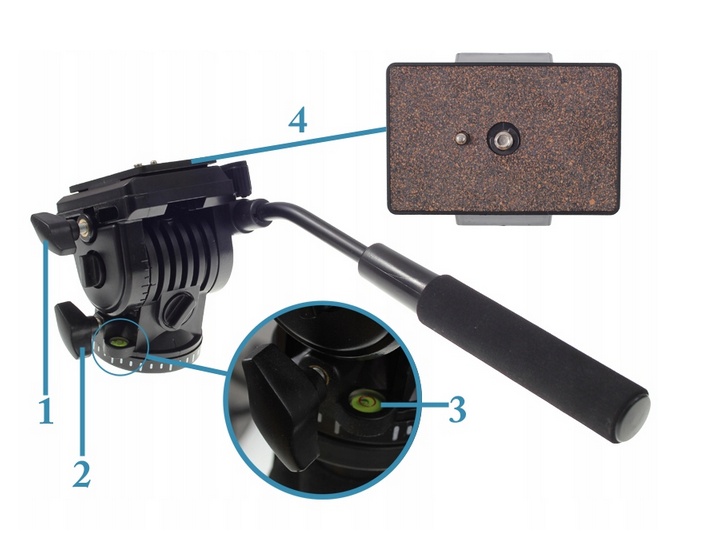 4

1

2

3